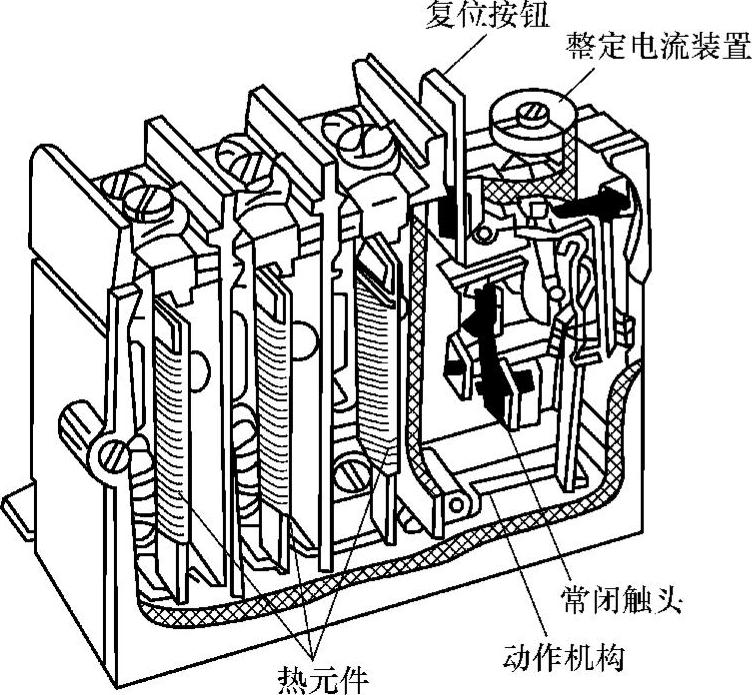 复位按钮
整定电流装置
常闭触头
动作机构
热元件