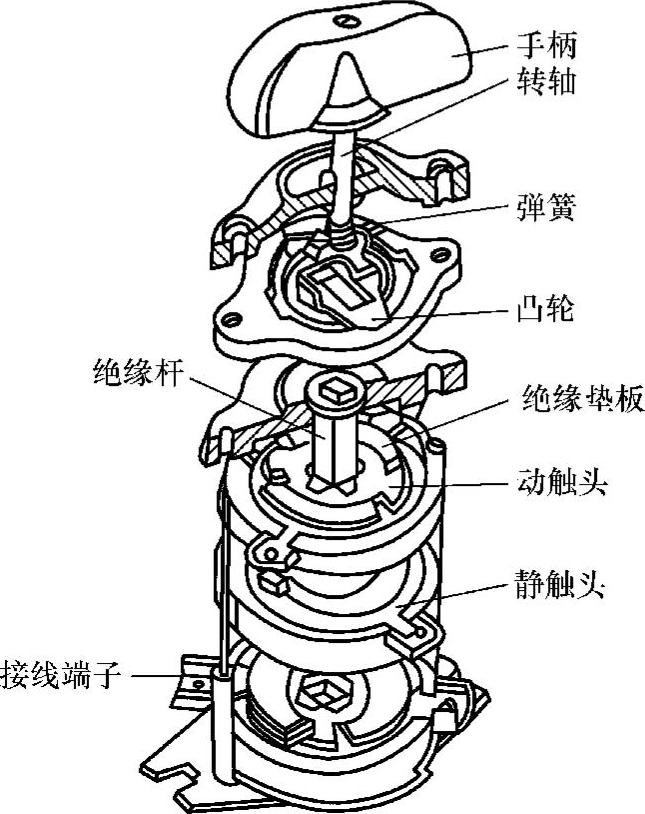 手柄
转轴
弹簧
凸轮
绝缘杆
绝缘垫板
动触头
静触头
接线端子