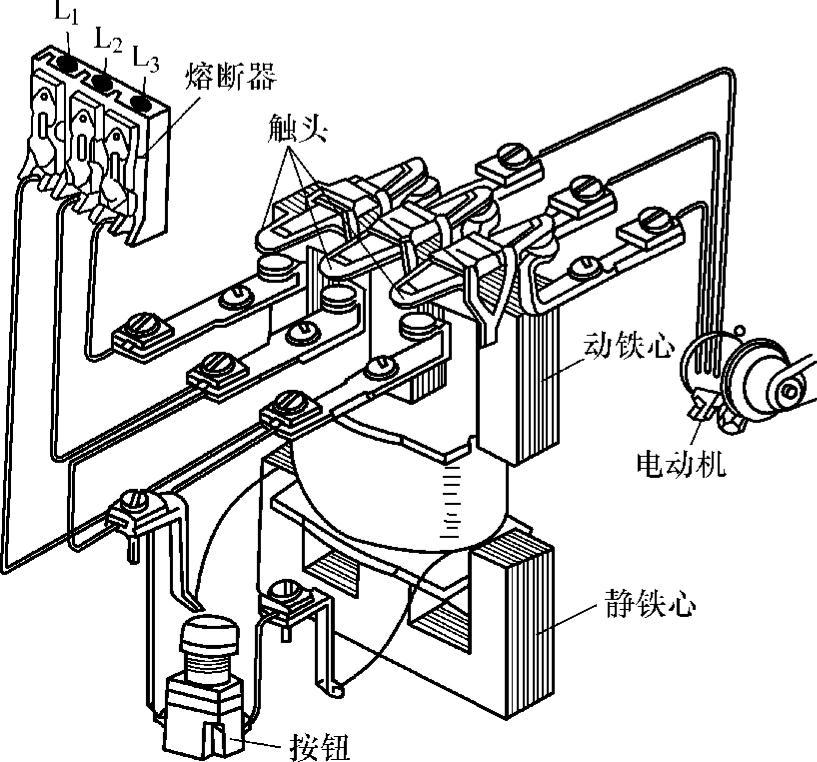 $L_1$ $L_2$ $L_3$
熔断器
触头
动铁心
电动机
静铁心
按钮