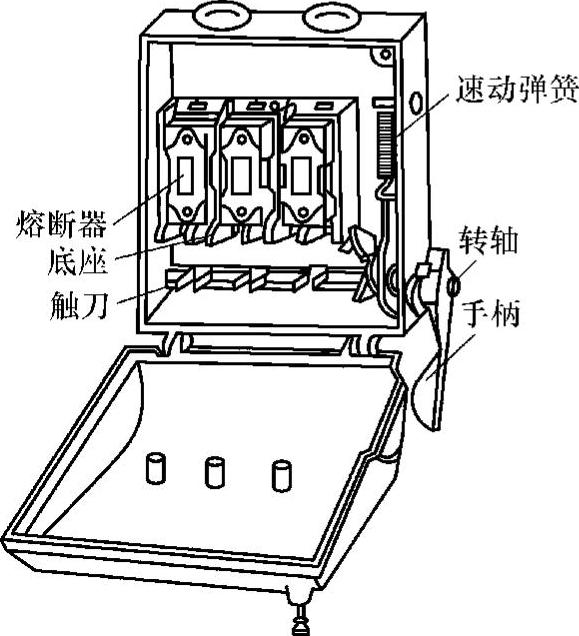 速动弹簧

熔断器

底座

触刀

转轴

手柄