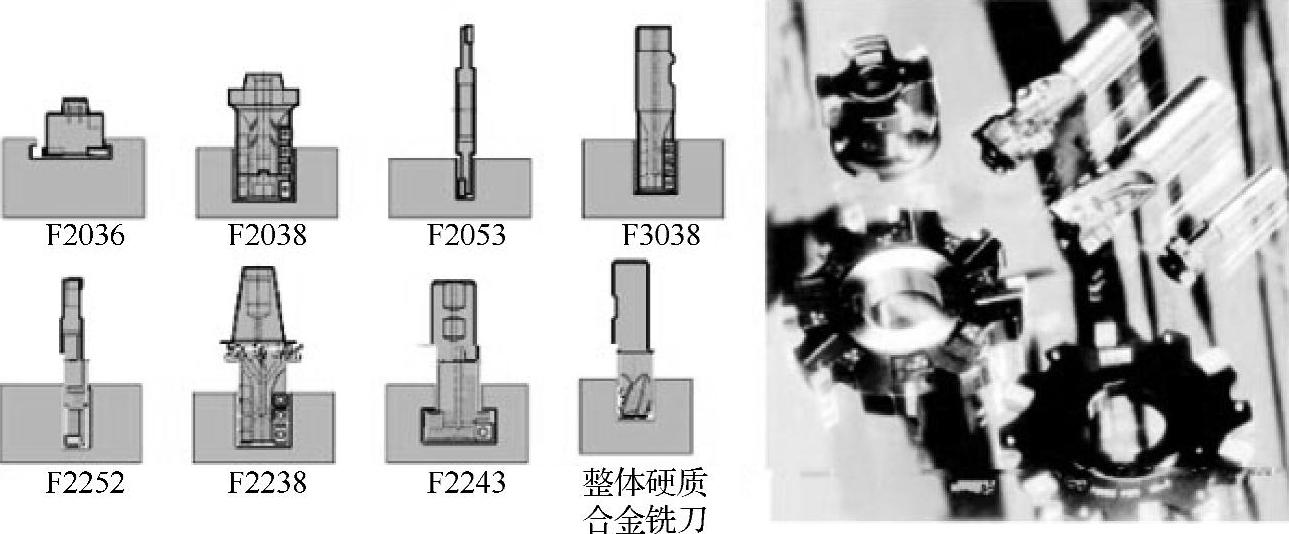 F2036 F2038 F2053 F3038

F2252 F2238 F2243 整体硬质合金铣刀