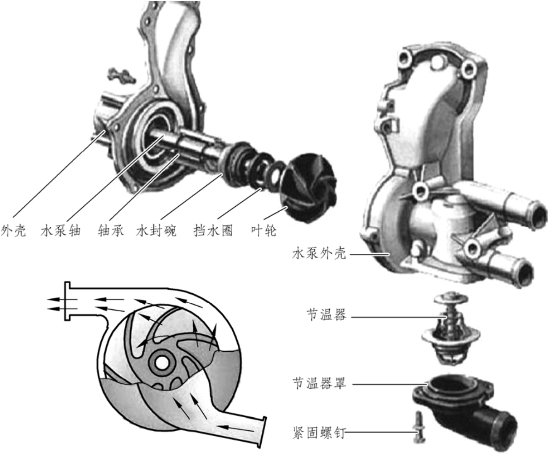 外壳 水泵轴 轴承 水封碗 挡水圈 叶轮

水泵外壳

节温器

节温器罩

紧固螺钉