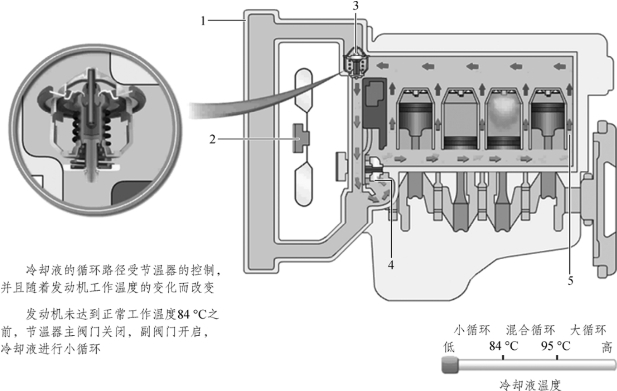 1

3

2

4

5

冷却液的循环路径受节温器的控制，并且随着发动机工作温度的变化而改变

发动机未达到正常工作温度84 °C之前，节温器主阀门关闭，副阀门开启，冷却液进行小循环

小循环　混合循环　大循环

低　84 °C　95 °C　高

冷却液温度