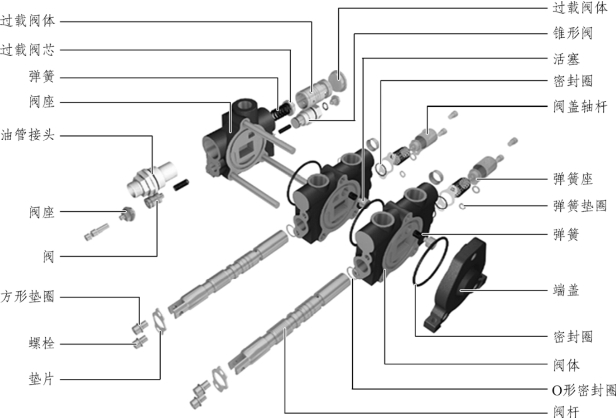 过载阀体
过载阀芯
弹簧
阀座
油管接头
阀座
阀
方形垫圈
螺栓
垫片
过载阀体
锥形阀
活塞
密封圈
阀盖轴杆
弹簧座
弹簧垫圈
弹簧
端盖
密封圈
阀体
O形密封圈
阀杆