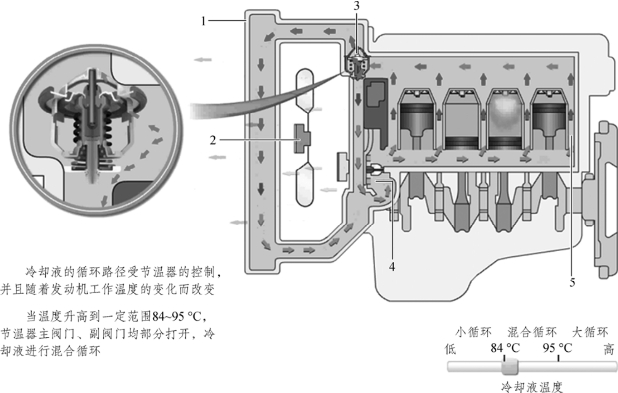 1

3

2

4

5

冷却液的循环路径受节温器的控制，并且随着发动机工作温度的变化而改变

当温度升高到一定范围84~95 °C，节温器主阀门、副阀门均部分打开，冷却液进行混合循环

小循环 混合循环 大循环

低 84 °C 95 °C 高

冷却液温度