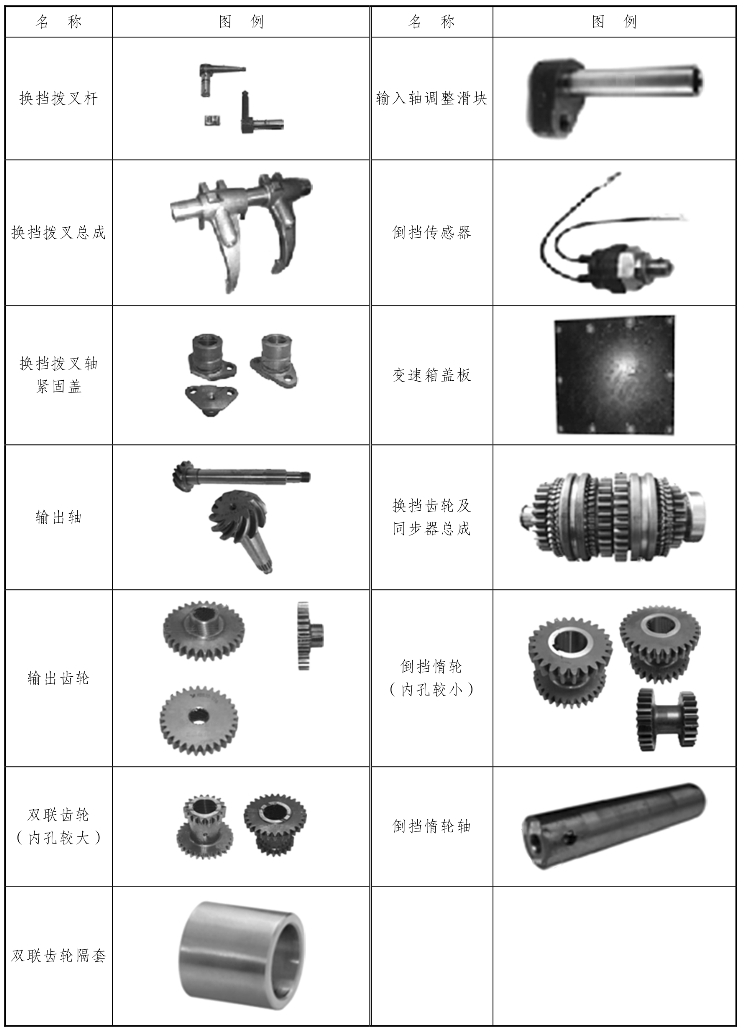 | 名　称 | 图　例 | 名　称 | 图　例 |
|---|---|---|---|
| 换挡拨叉杆 | | 输入轴调整滑块 | |
| 换挡拨叉总成 | | 倒挡传感器 | |
| 换挡拨叉轴紧固盖 | | 变速箱盖板 | |
| 输出轴 | | 换挡齿轮及同步器总成 | |
| 输出齿轮 | | 倒挡惰轮（内孔较小） | |
| 双联齿轮（内孔较大） | | 倒挡惰轮轴 | |
| 双联齿轮隔套 | | | |