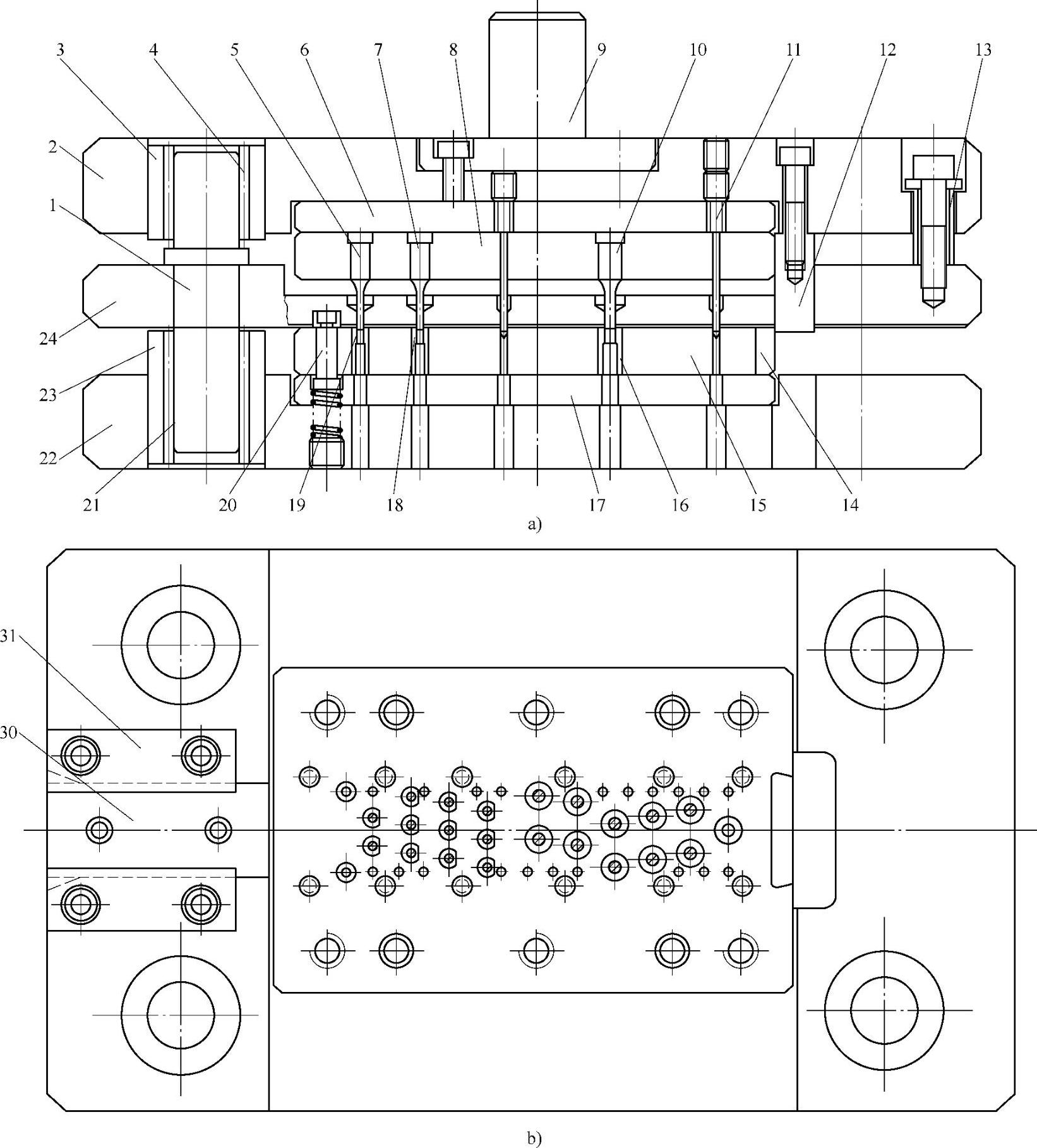 3
4
5
6
7
8
9
10
11
12
13
2
1
24
23
22
21
20
19
18
17
16
15
14
a)
31
30
b)