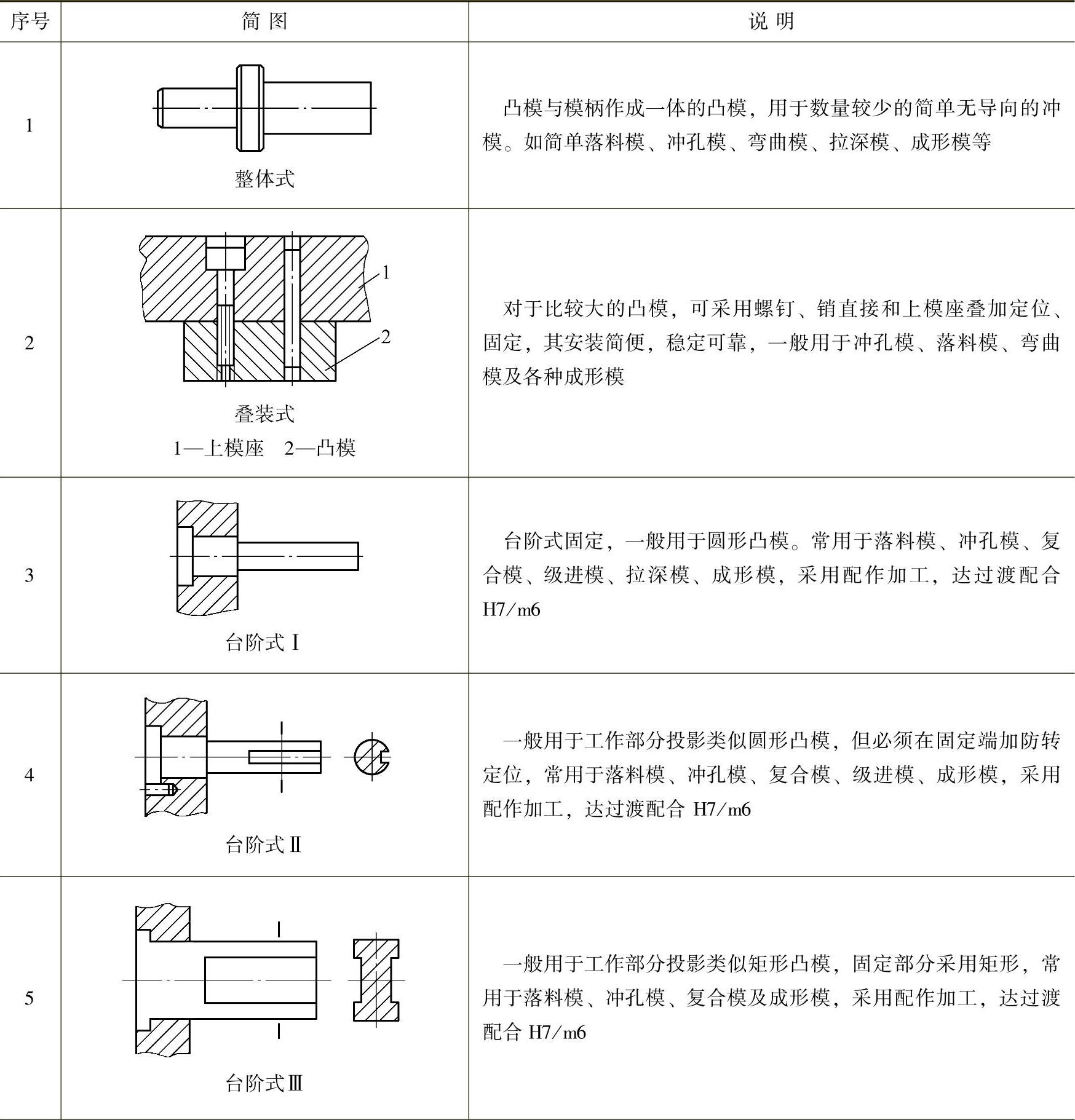 | 序号 | 简 图 | 说 明 |
|---|---|---|
| 1 | 整体式 | 凸模与模柄作成一体的凸模，用于数量较少的简单无导向的冲模。如简单落料模、冲孔模、弯曲模、拉深模、成形模等 |
| 2 | 1 2 叠装式 1—上模座 2—凸模 | 对于比较大的凸模，可采用螺钉、销直接和上模座叠加定位、固定，其安装简便，稳定可靠，一般用于冲孔模、落料模、弯曲模及各种成形模 |
| 3 | 台阶式 I | 台阶式固定，一般用于圆形凸模。常用于落料模、冲孔模、复合模、级进模、拉深模、成形模，采用配作加工，达过渡配合 H7/m6 |
| 4 | 台阶式 II | 一般用于工作部分投影类似圆形凸模，但必须在固定端加防转定位，常用于落料模、冲孔模、复合模、级进模、成形模，采用配作加工，达过渡配合 H7/m6 |
| 5 | 台阶式 III | 一般用于工作部分投影类似矩形凸模，固定部分采用矩形，常用于落料模、冲孔模、复合模及成形模，采用配作加工，达过渡配合 H7/m6 |