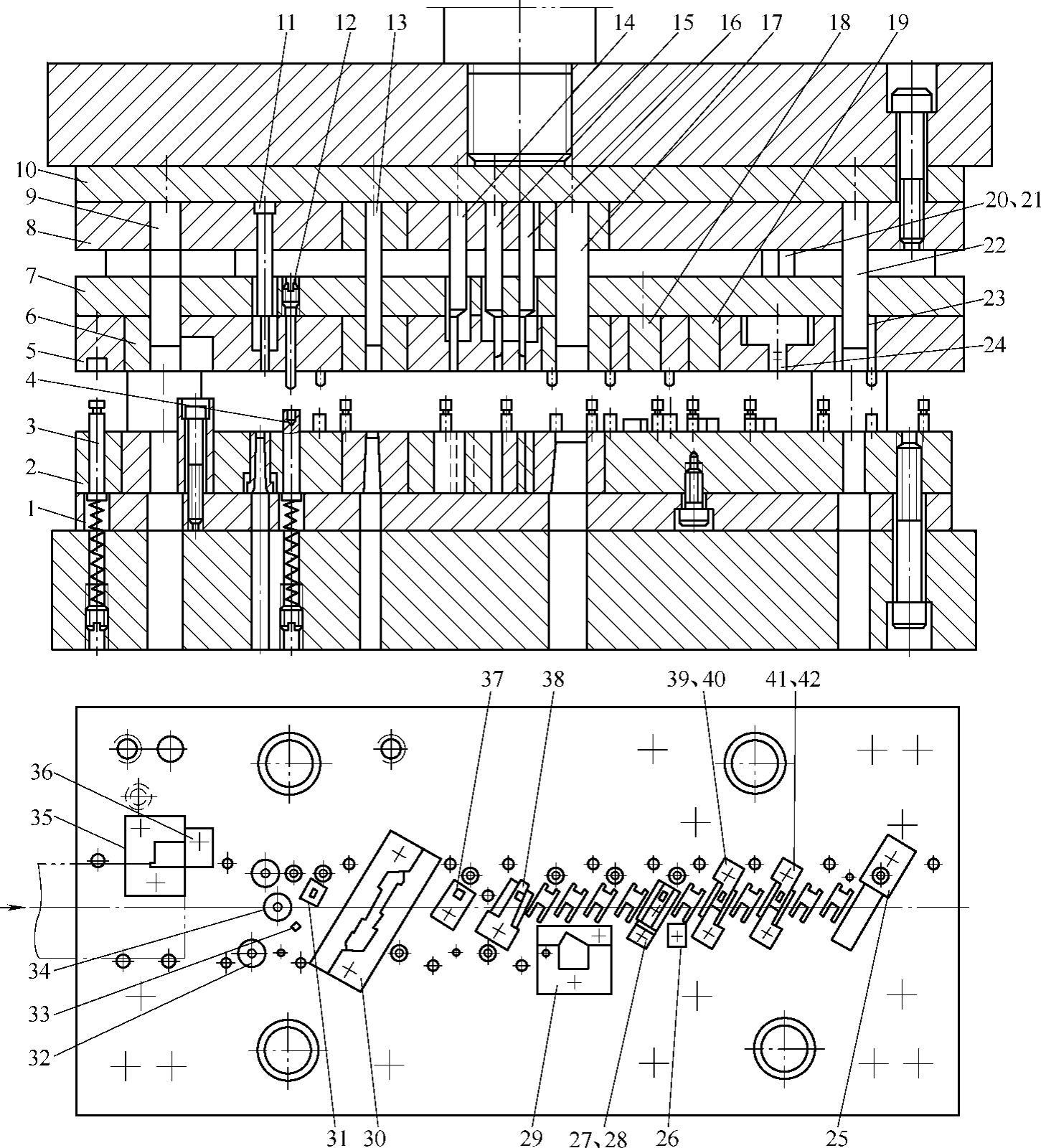 11 12 13 14 15 16 17 18 19

10
9
8
7
6
5
4
3
2
1

20、21
22
23
24

37 38 39、40 41、42

36
35

34
33
32

31 30 29 27、28 26 25