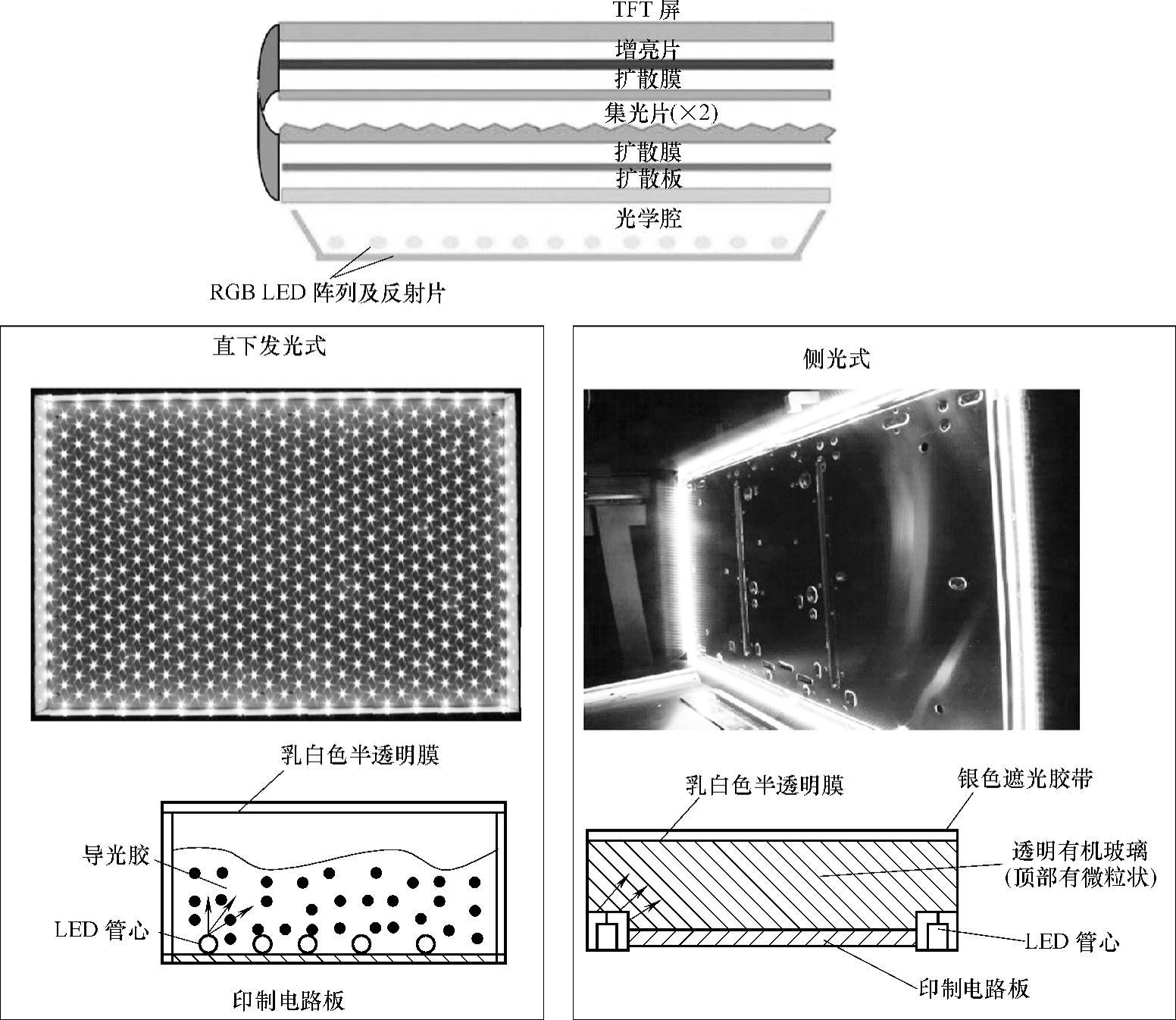 TFT 屏
增亮片
扩散膜
集光片(×2)
扩散膜
扩散板
光学腔
RGB LED 阵列及反射片

直下发光式

乳白色半透明膜
导光胶
LED 管心
印制电路板

侧光式

乳白色半透明膜
银色遮光胶带
透明有机玻璃
(顶部有微粒状)
LED 管心
印制电路板