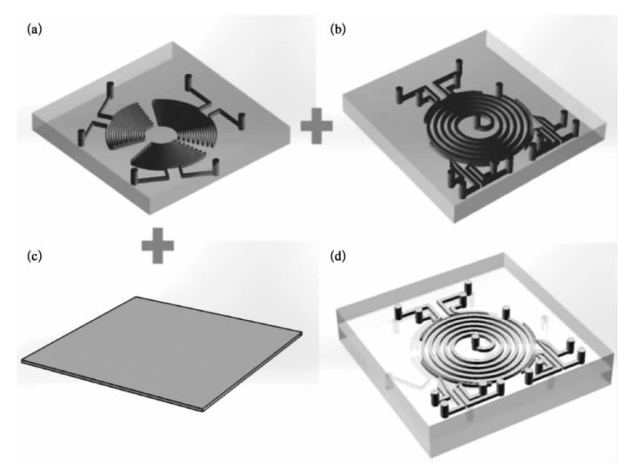 (a)

(b)

(c)

(d)