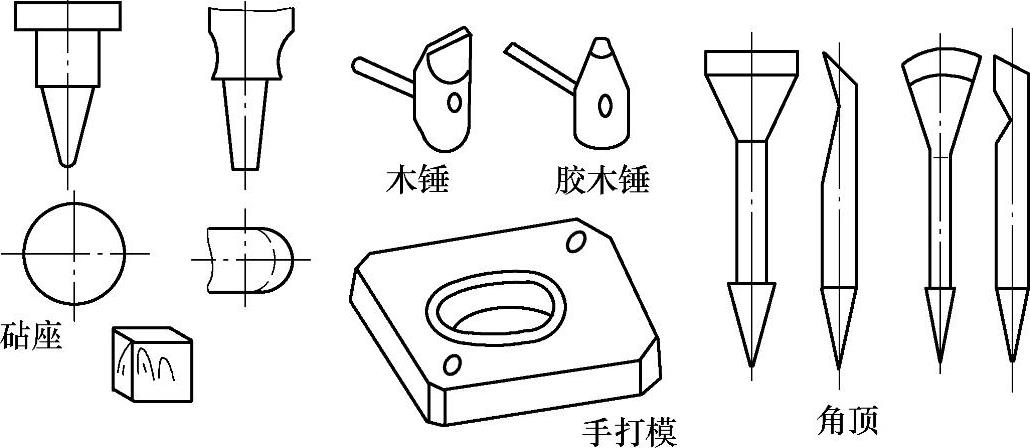 木锤
胶木锤
砧座
手打模
角顶