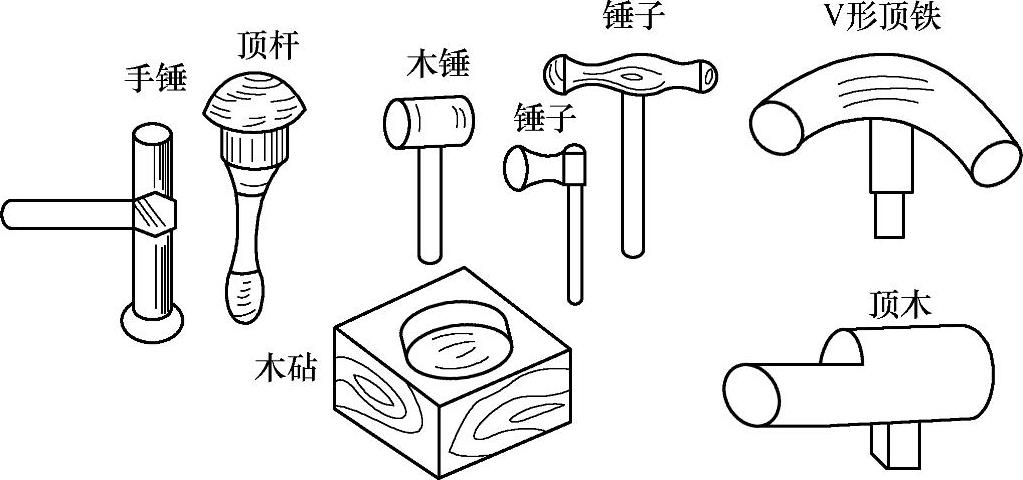 手锤
顶杆
木锤
锤子
锤子
V形顶铁
木砧
顶木