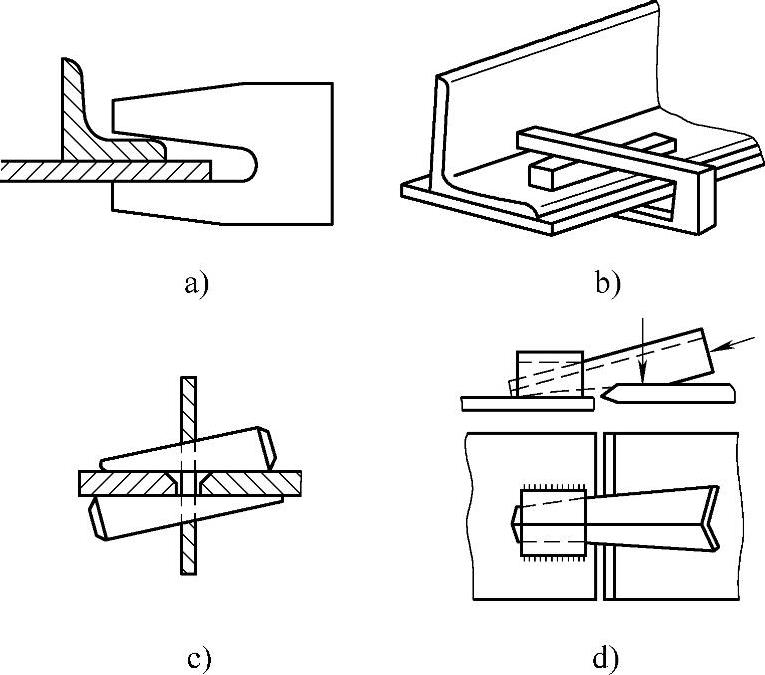 a)

b)

c)

d)