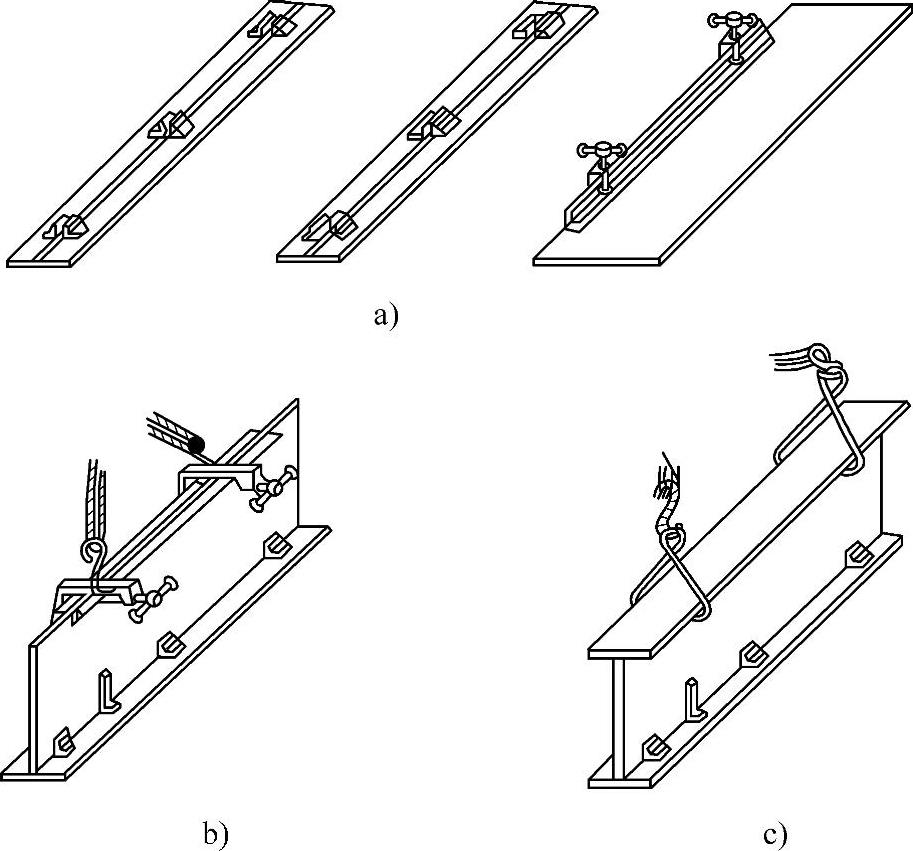 a)

b)

c)