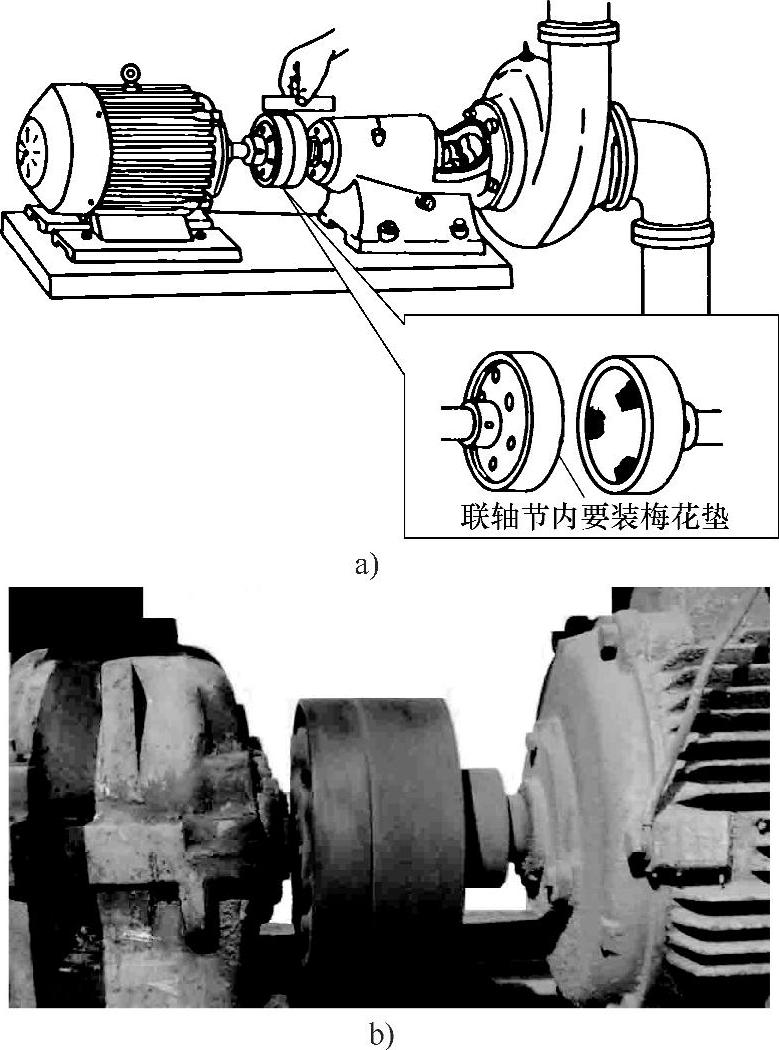 联轴节内要装梅花垫

a)

b)