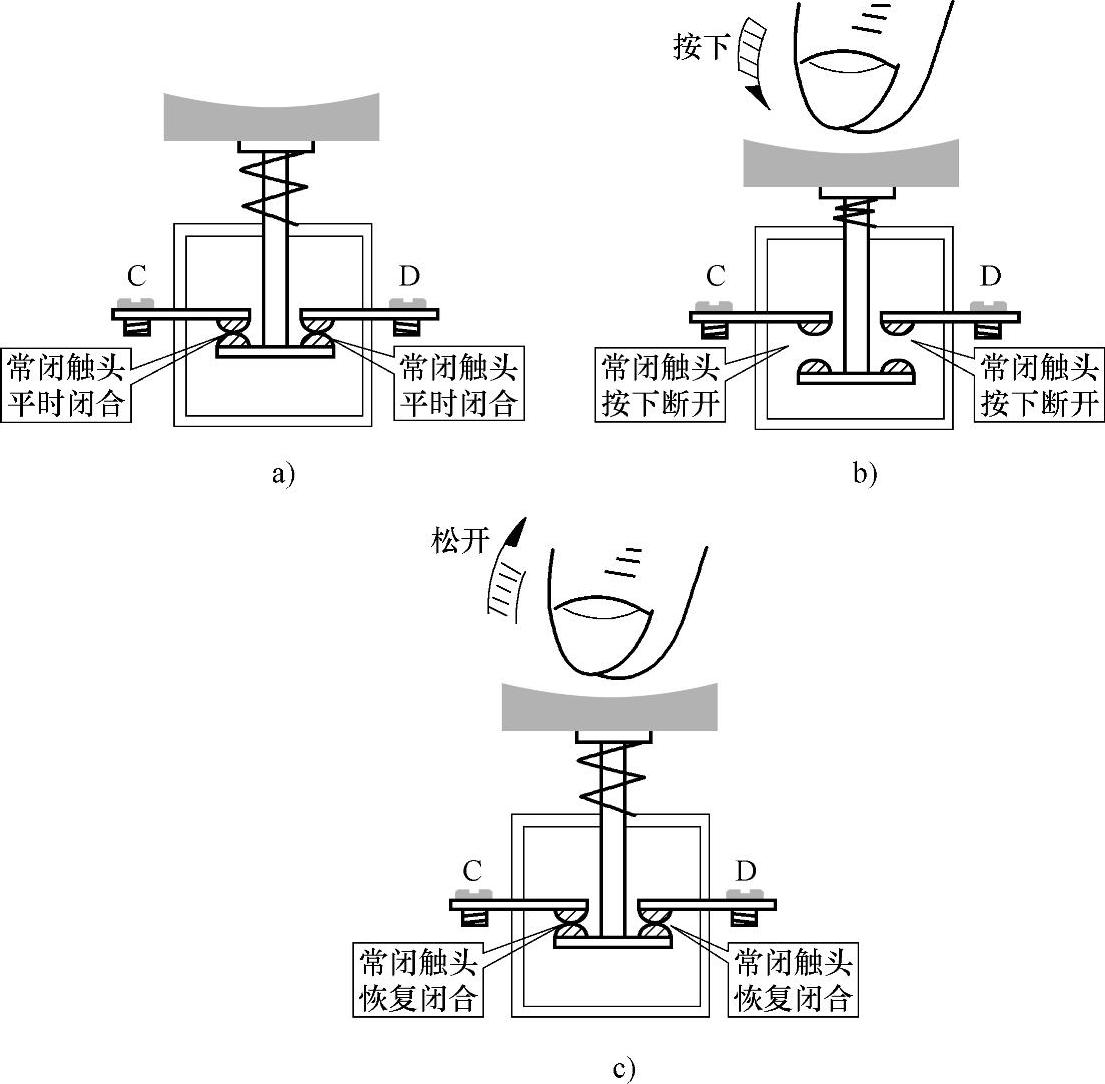 C

D

常闭触头
平时闭合

常闭触头
平时闭合

a)

按下

C

D

常闭触头
按下断开

常闭触头
按下断开

b)

松开

C

D

常闭触头
恢复闭合

常闭触头
恢复闭合

c)