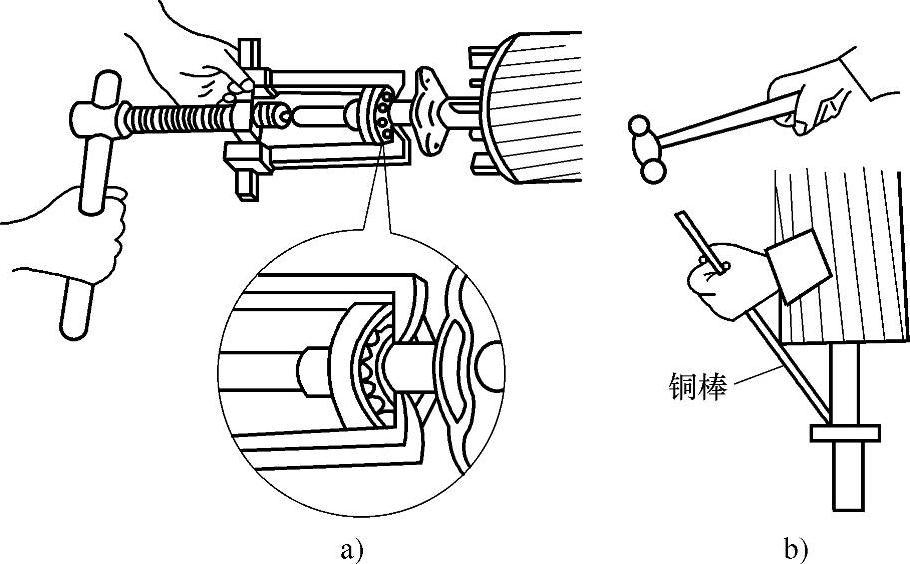 铜棒

a)

b)