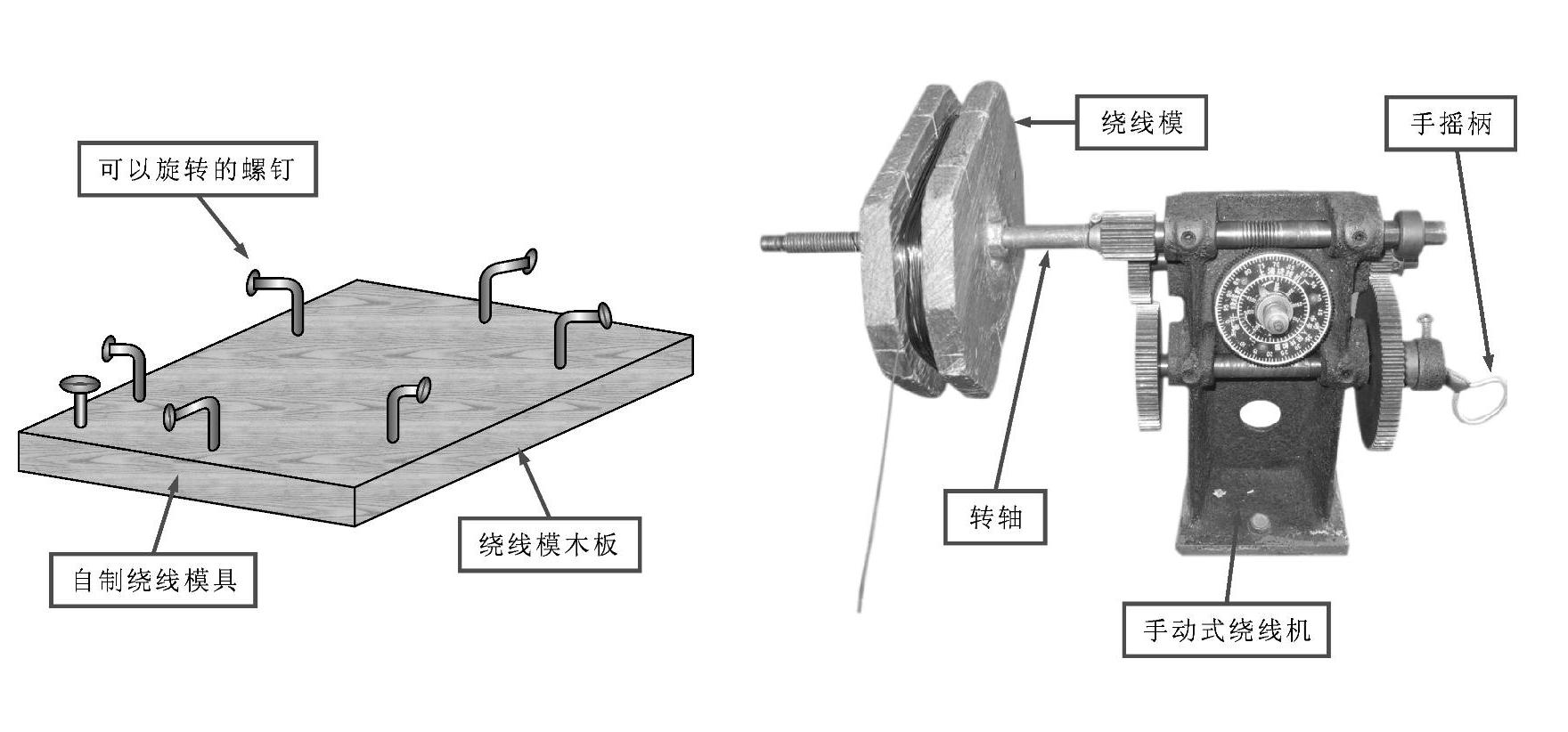 可以旋转的螺钉

绕线模木板

自制绕线模具

绕线模

手摇柄

转轴

手动式绕线机