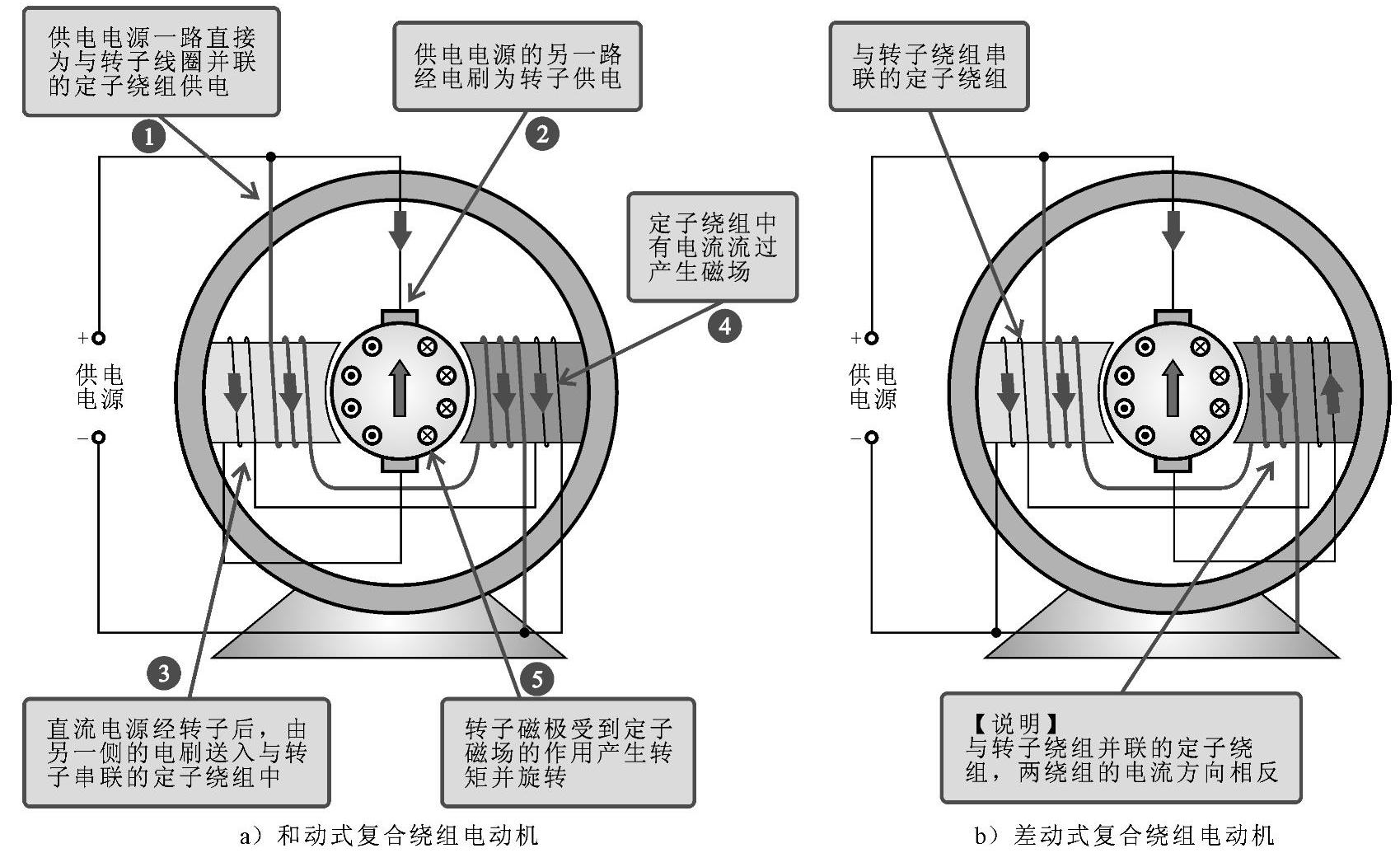 供电电源一路直接为与转子线圈并联的定子绕组供电

1

供电电源的另一路经电刷为转子供电

2

定子绕组中有电流流过产生磁场

4

+

供电电源

−

3

直流电源经转子后，由另一侧的电刷送入与转子串联的定子绕组中

5

转子磁极受到定子磁场的作用产生转矩并旋转

a）和动式复合绕组电动机

与转子绕组串联的定子绕组

+

供电电源

−

【说明】
与转子绕组并联的定子绕组，两绕组的电流方向相反

b）差动式复合绕组电动机