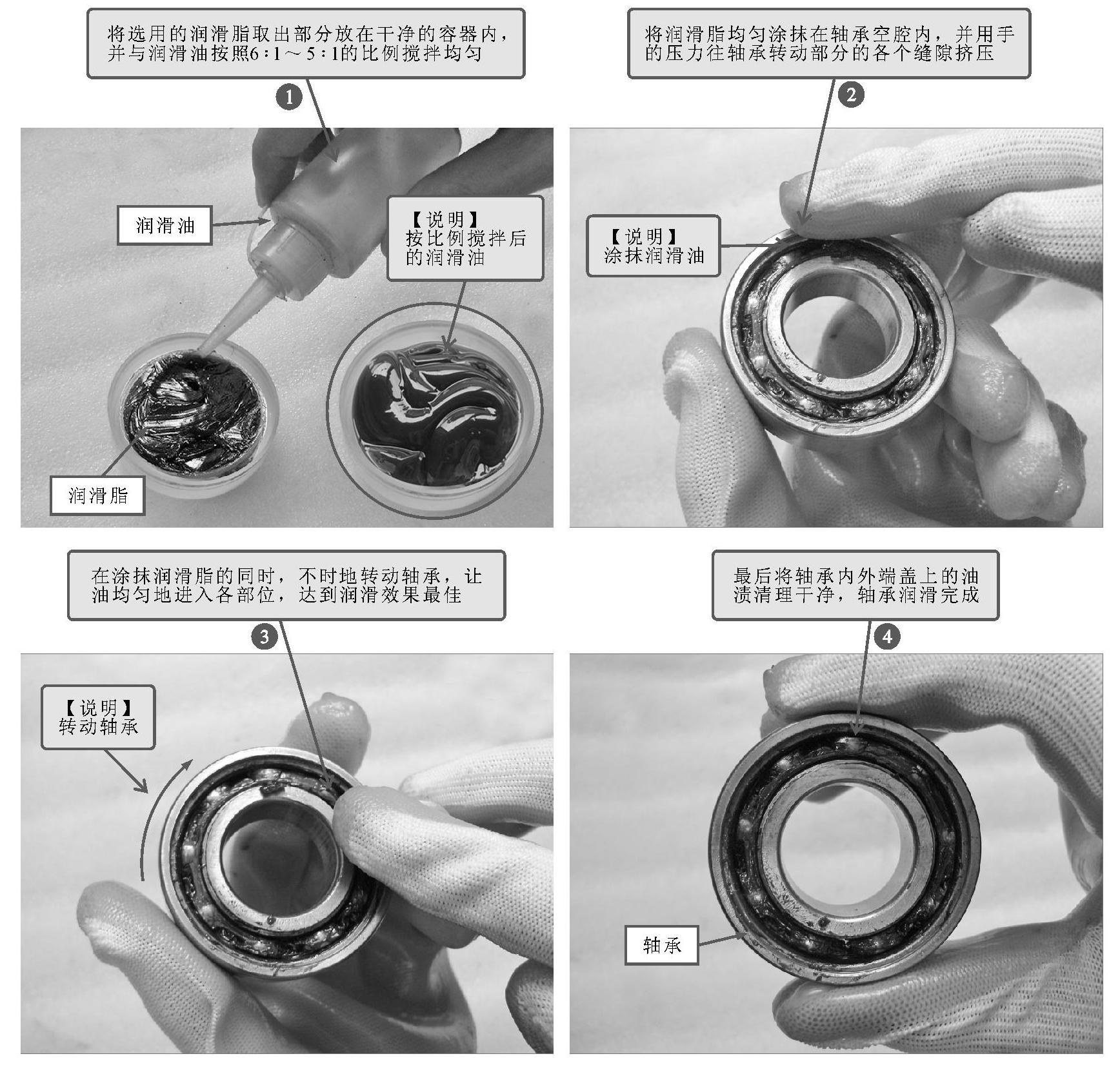 将选用的润滑脂取出部分放在干净的容器内，并与润滑油按照6∶1～5∶1的比例搅拌均匀

1

润滑油

【说明】
按比例搅拌后的润滑油

润滑脂

将润滑脂均匀涂抹在轴承空腔内，并用手的压力往轴承转动部分的各个缝隙挤压

2

【说明】
涂抹润滑油

在涂抹润滑脂的同时，不时地转动轴承，让油均匀地进入各部位，达到润滑效果最佳

3

【说明】
转动轴承

最后将轴承内外端盖上的油渍清理干净，轴承润滑完成

4

轴承