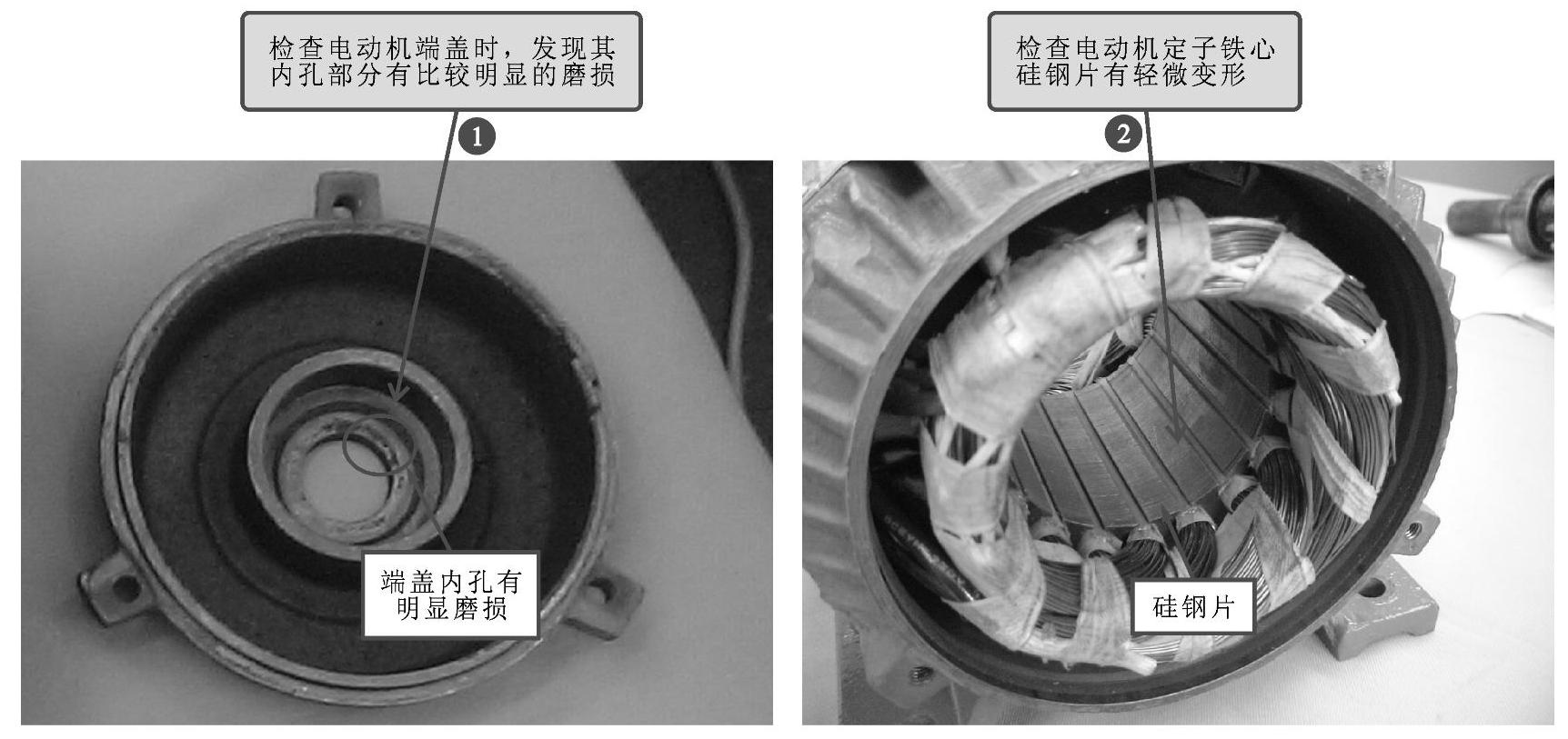 检查电动机端盖时，发现其内孔部分有比较明显的磨损

1

端盖内孔有明显磨损

检查电动机定子铁心硅钢片有轻微变形

2

硅钢片