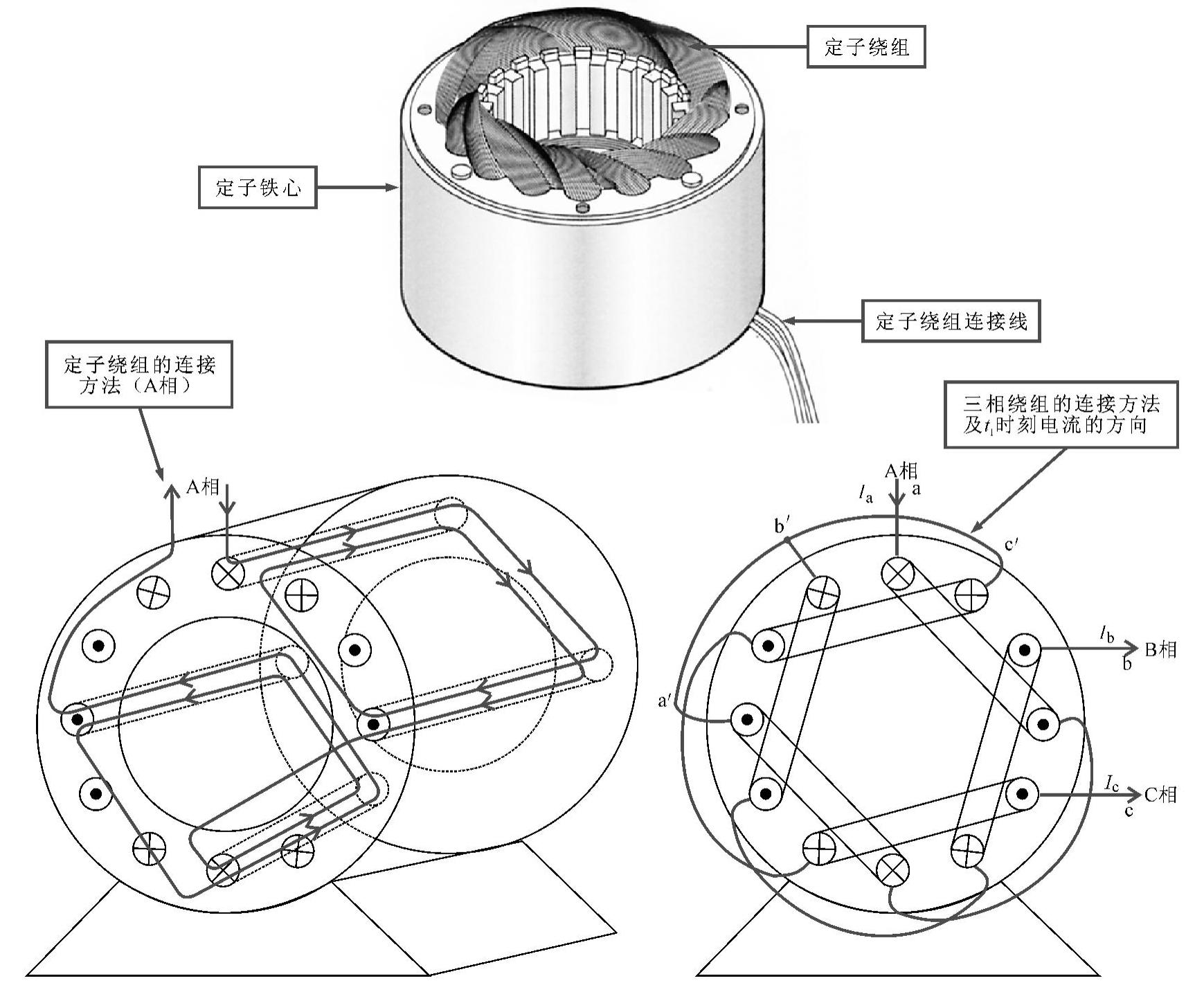 定子绕组

定子铁心

定子绕组连接线

定子绕组的连接方法（A相）

三相绕组的连接方法及$t_1$时刻电流的方向

A相

A相
$I_a$
a
b′
c′
$I_b$
B相
b
a′
$I_c$
C相
c