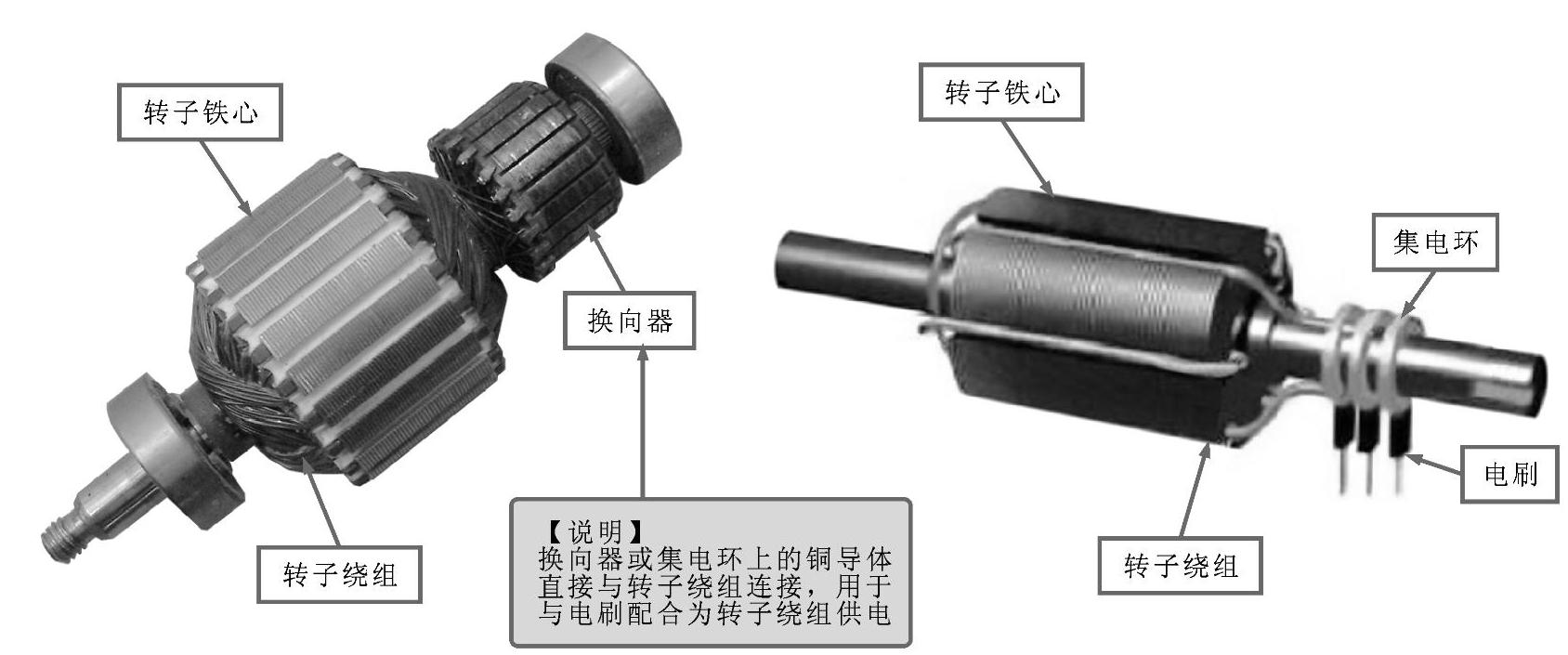 转子铁心

换向器

转子绕组

【说明】
换向器或集电环上的铜导体直接与转子绕组连接，用于与电刷配合为转子绕组供电

转子铁心

集电环

电刷

转子绕组