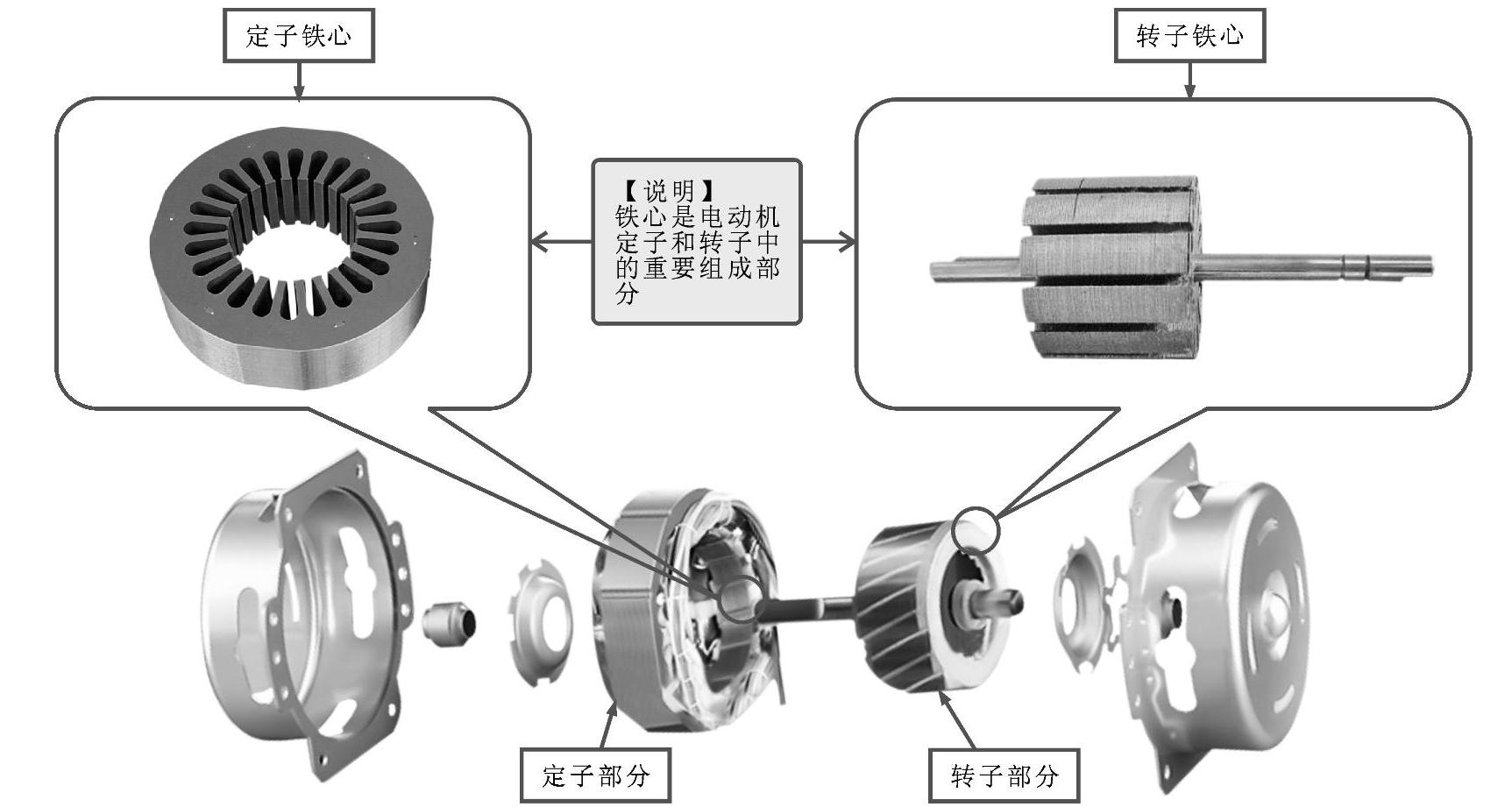 定子铁心

转子铁心

【说明】
铁心是电动机定子和转子中的重要组成部分

定子部分

转子部分