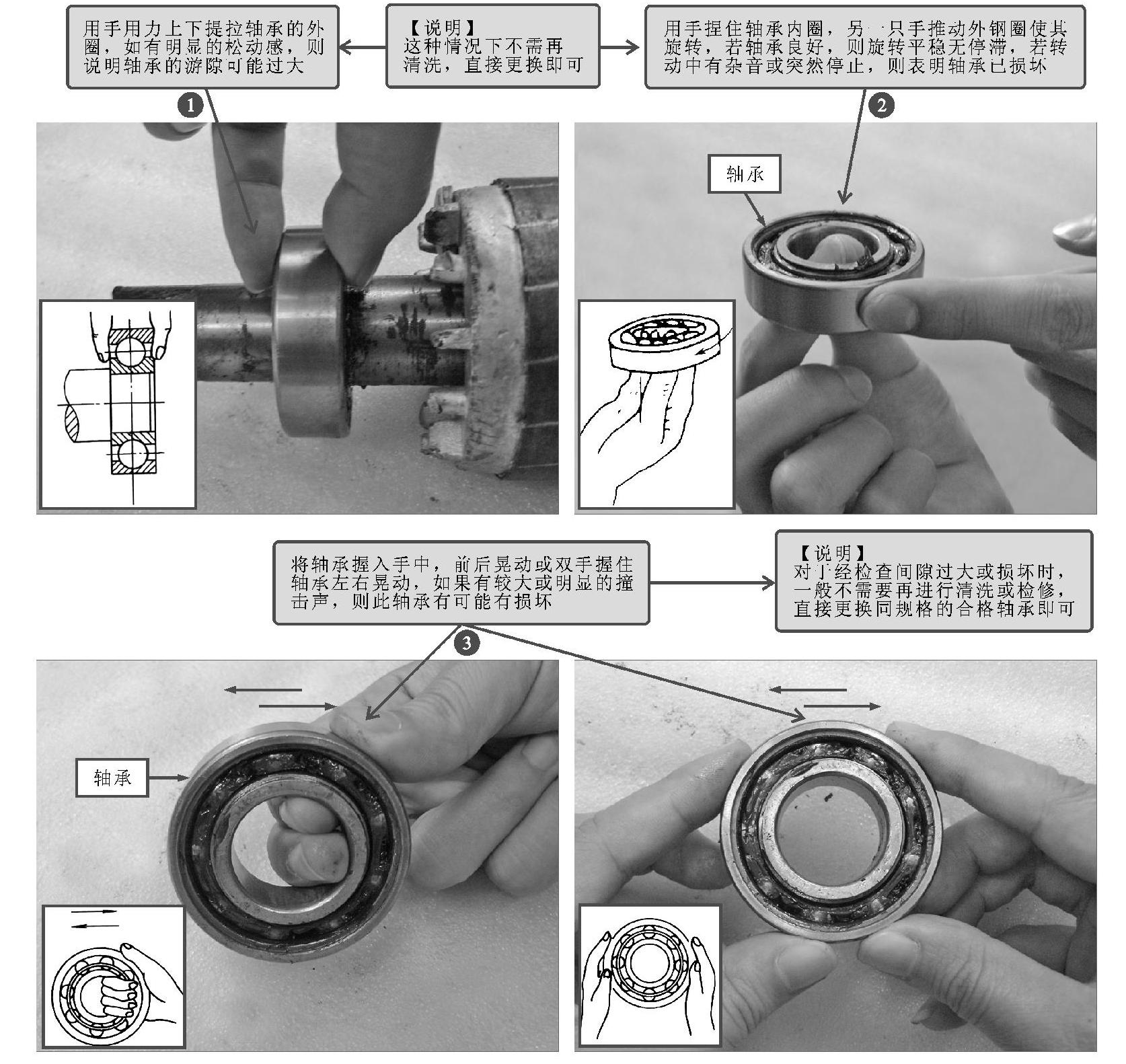 用手用力上下提拉轴承的外圈，如有明显的松动感，则说明轴承的游隙可能过大

【说明】
这种情况下不需再清洗，直接更换即可

用手捏住轴承内圈，另一只手推动外钢圈使其旋转，若轴承良好，则旋转平稳无停滞，若转动中有杂音或突然停止，则表明轴承已损坏

1

2

轴承

将轴承握入手中，前后晃动或双手握住轴承左右晃动，如果有较大或明显的撞击声，则此轴承有可能有损坏

【说明】
对于经检查间隙过大或损坏时，一般不需要再进行清洗或检修，直接更换同规格的合格轴承即可

3

轴承