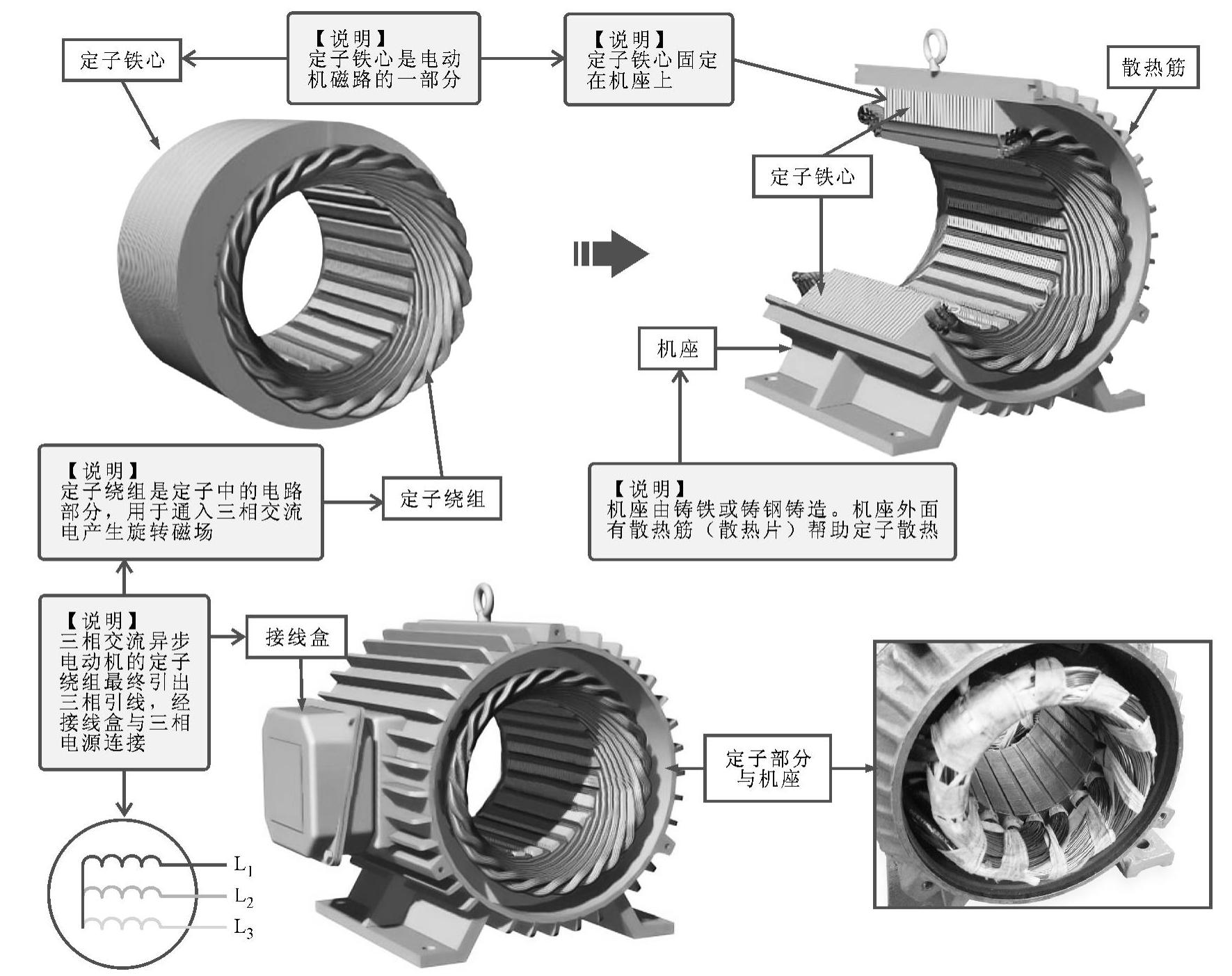 定子铁心

【说明】
定子铁心是电动机磁路的一部分

【说明】
定子铁心固定在机座上

散热筋

定子铁心

机座

【说明】
定子绕组是定子中的电路部分，用于通入三相交流电产生旋转磁场

定子绕组

【说明】
机座由铸铁或铸钢铸造。机座外面有散热筋（散热片）帮助定子散热

【说明】
三相交流异步电动机的定子绕组最终引出三相引线，经接线盒与三相电源连接

接线盒

定子部分与机座

$L_1$

$L_2$

$L_3$