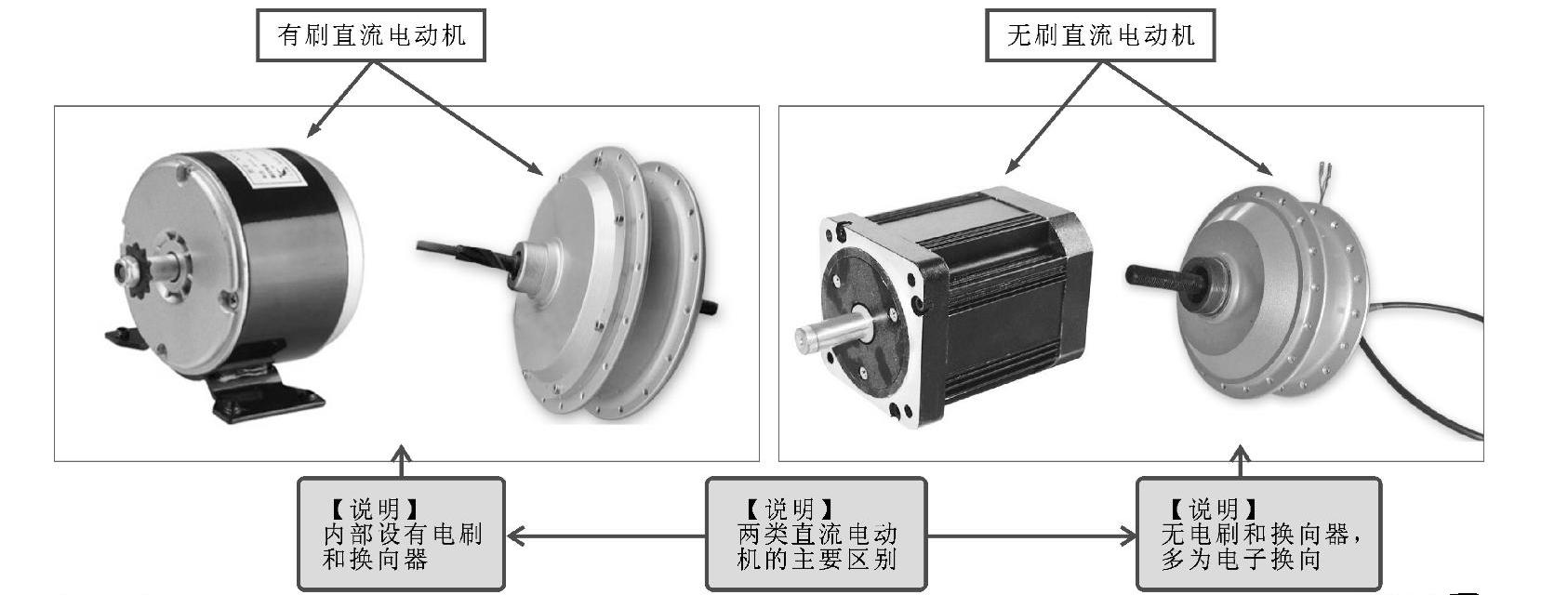 有刷直流电动机

无刷直流电动机

【说明】
内部设有电刷和换向器

【说明】
两类直流电动机的主要区别

【说明】
无电刷和换向器，多为电子换向