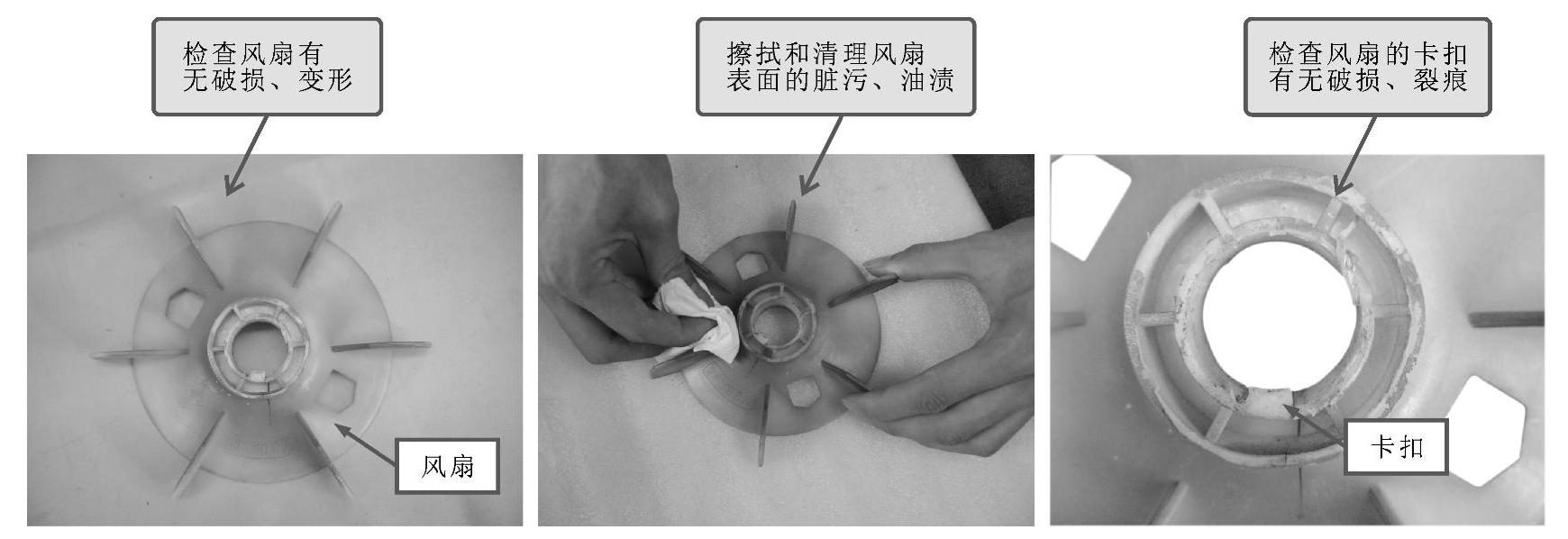 检查风扇有无破损、变形

风扇

擦拭和清理风扇表面的脏污、油渍

检查风扇的卡扣有无破损、裂痕

卡扣