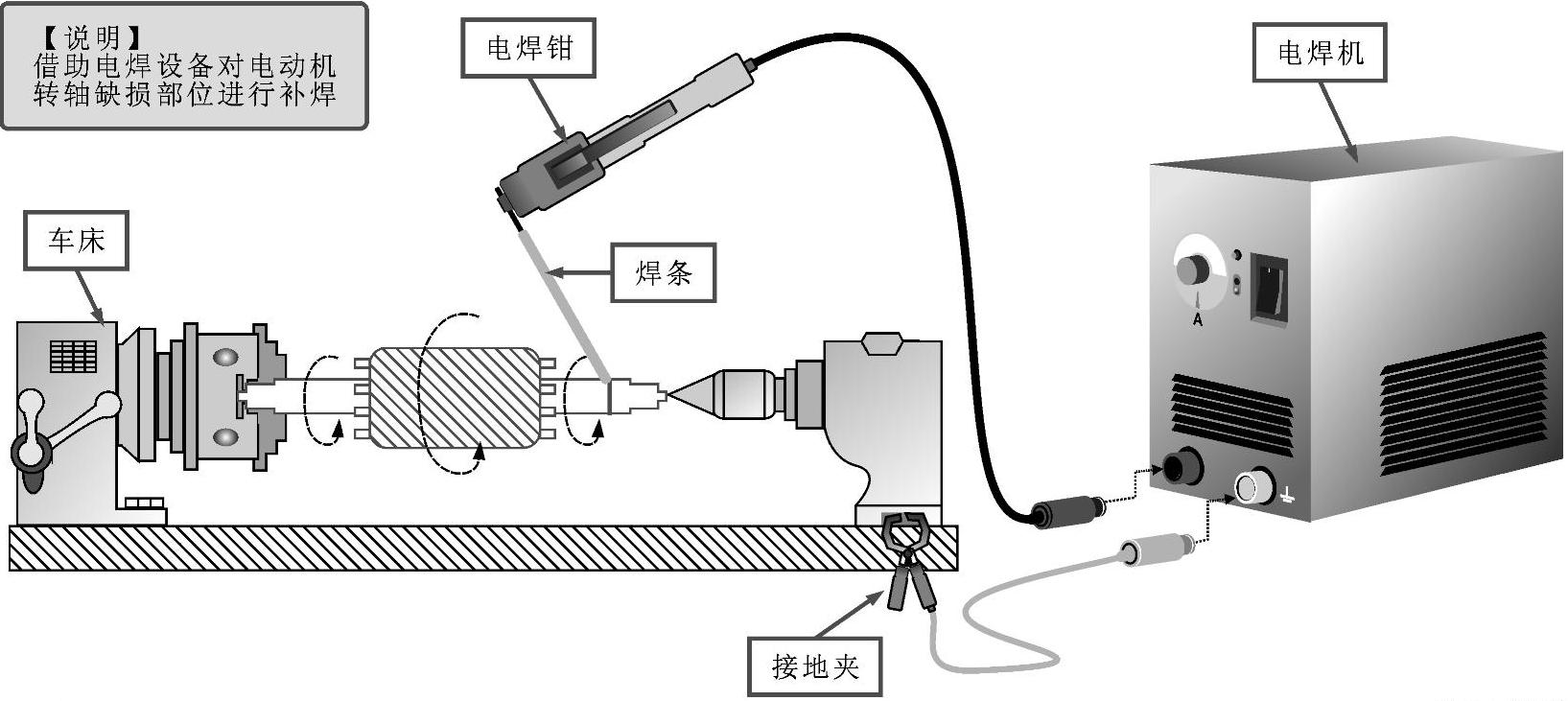 【说明】
借助电焊设备对电动机转轴缺损部位进行补焊

电焊钳

电焊机

车床

焊条

A

接地夹