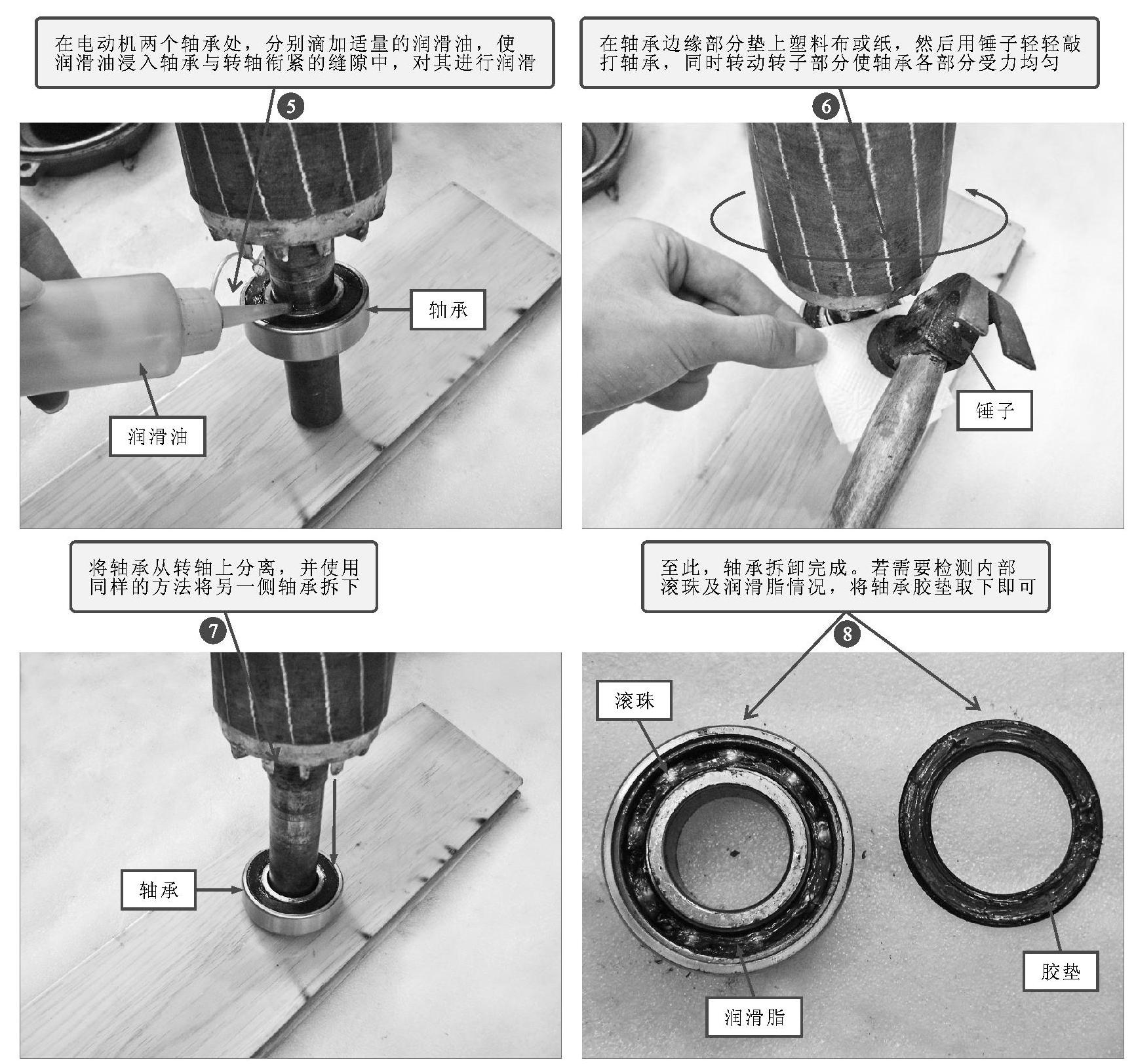 在电动机两个轴承处，分别滴加适量的润滑油，使润滑油浸入轴承与转轴衔紧的缝隙中，对其进行润滑

5

轴承

润滑油

在轴承边缘部分垫上塑料布或纸，然后用锤子轻轻敲打轴承，同时转动转子部分使轴承各部分受力均匀

6

锤子

将轴承从转轴上分离，并使用同样的方法将另一侧轴承拆下

7

轴承

至此，轴承拆卸完成。若需要检测内部滚珠及润滑脂情况，将轴承胶垫取下即可

8

滚珠

润滑脂

胶垫