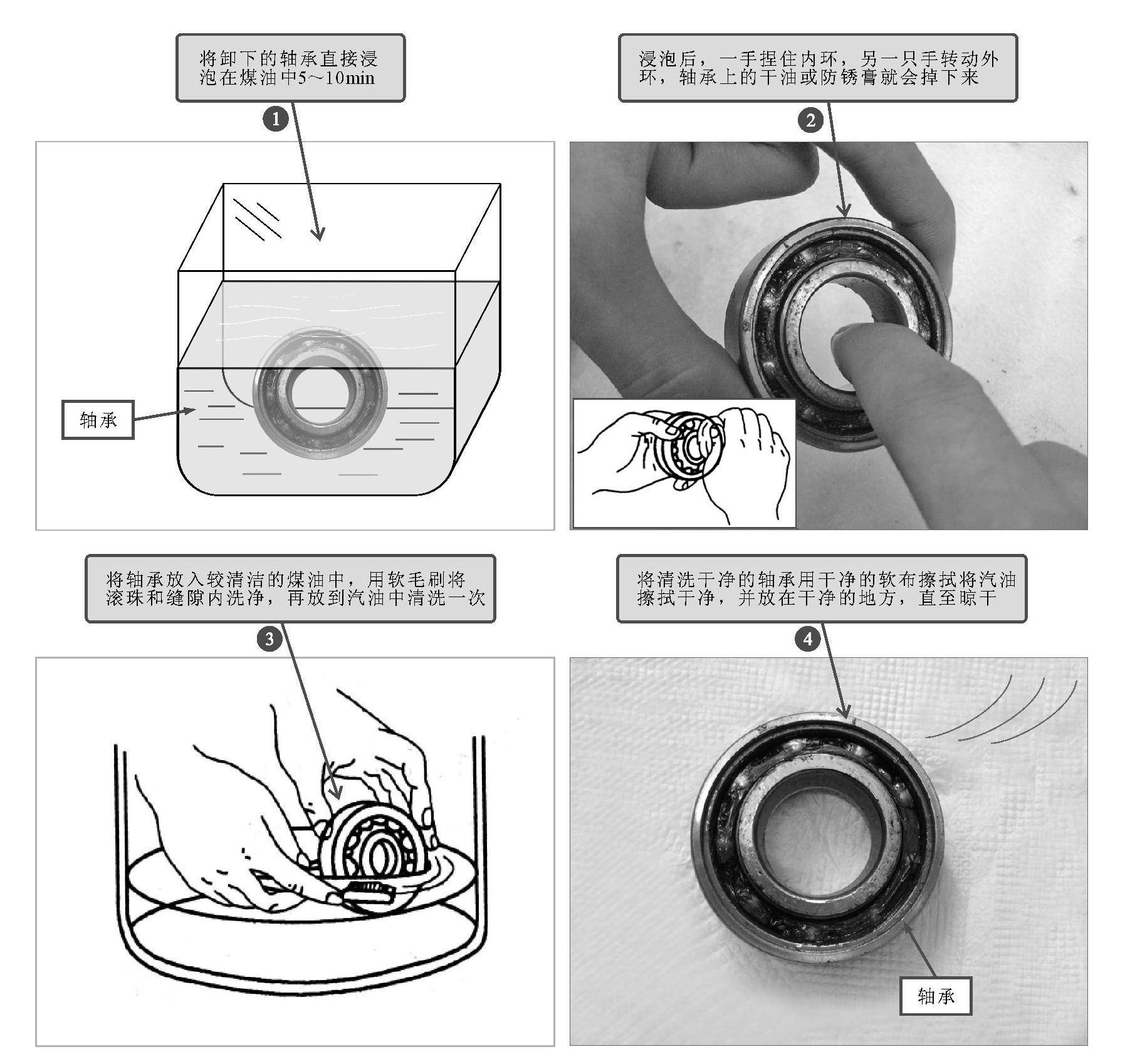 将卸下的轴承直接浸泡在煤油中5～10min

1

轴承

浸泡后，一手捏住内环，另一只手转动外环，轴承上的干油或防锈膏就会掉下来

2

将轴承放入较清洁的煤油中，用软毛刷将滚珠和缝隙内洗净，再放到汽油中清洗一次

3

将清洗干净的轴承用干净的软布擦拭将汽油擦拭干净，并放在干净的地方，直至晾干

4

轴承