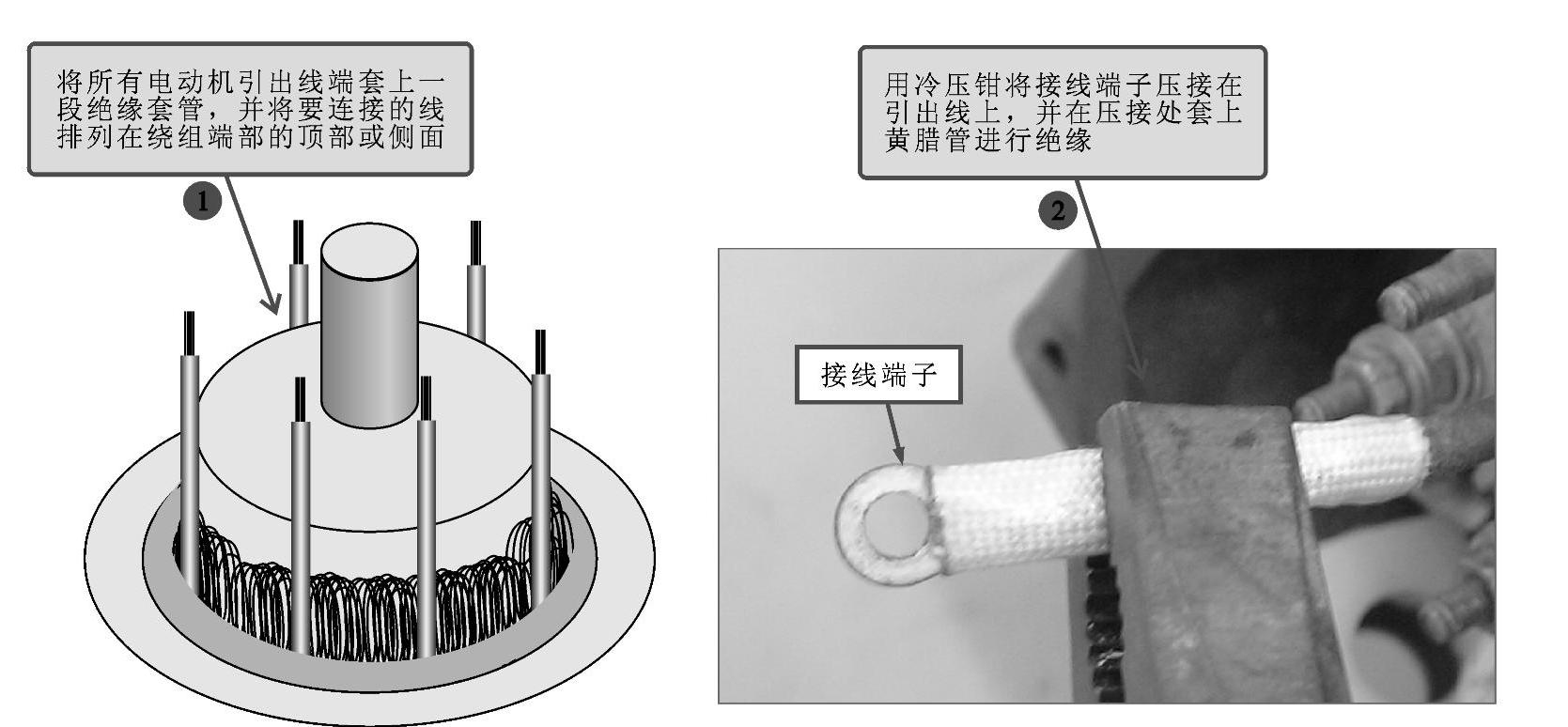 将所有电动机引出线端套上一段绝缘套管，并将要连接的线排列在绕组端部的顶部或侧面

1

用冷压钳将接线端子压接在引出线上，并在压接处套上黄腊管进行绝缘

2

接线端子