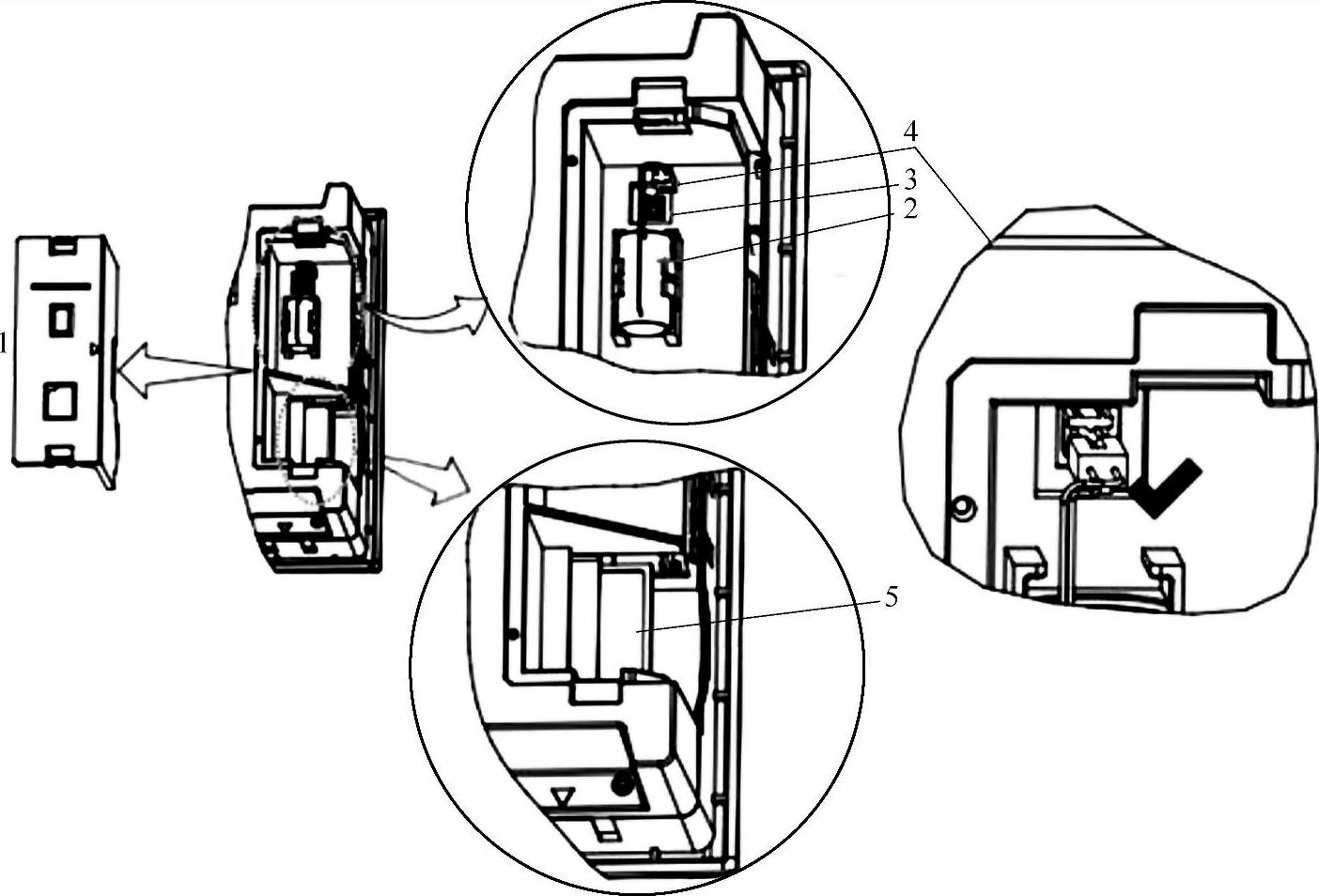 1
4
3
2
5