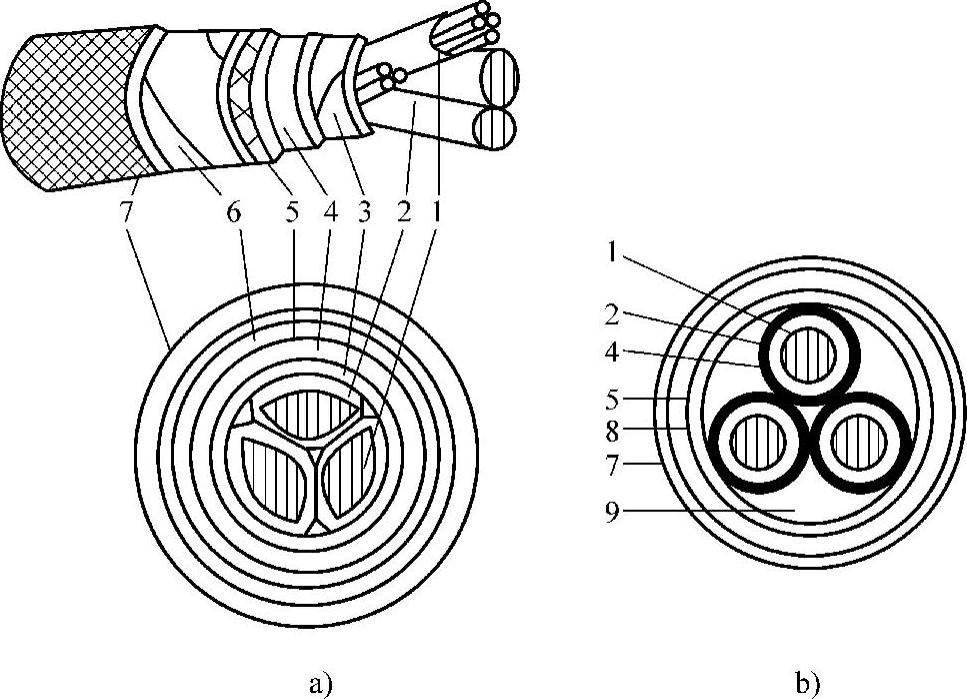 7 6 5 4 3 2 1

1
2
4
5
8
7
9

a)

b)