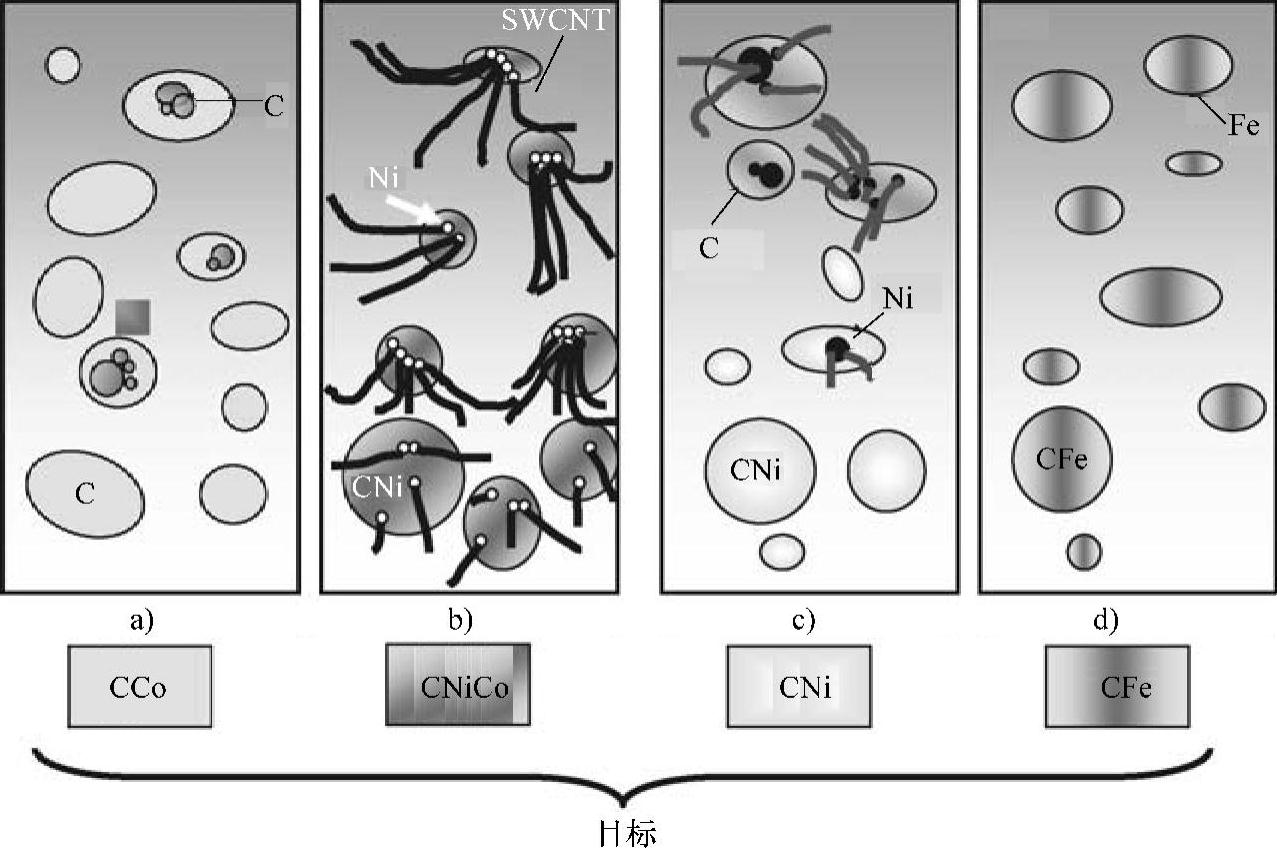 C
C

SWCNT
Ni
CNi

C
Ni
CNi

Fe
CFe

a)
b)
c)
d)

CCo
CNiCo
CNi
CFe

目标