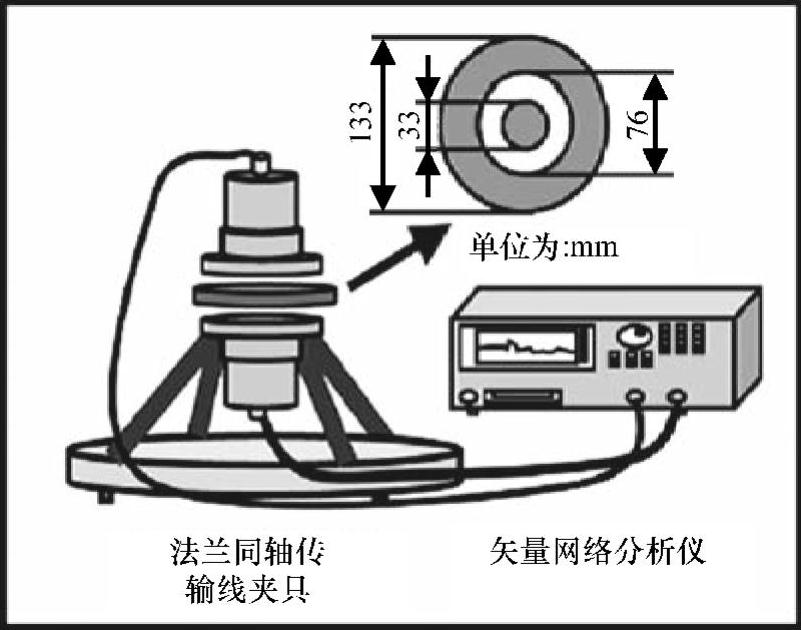 133
33
76
单位为:mm
法兰同轴传输线夹只
矢量网络分析仪