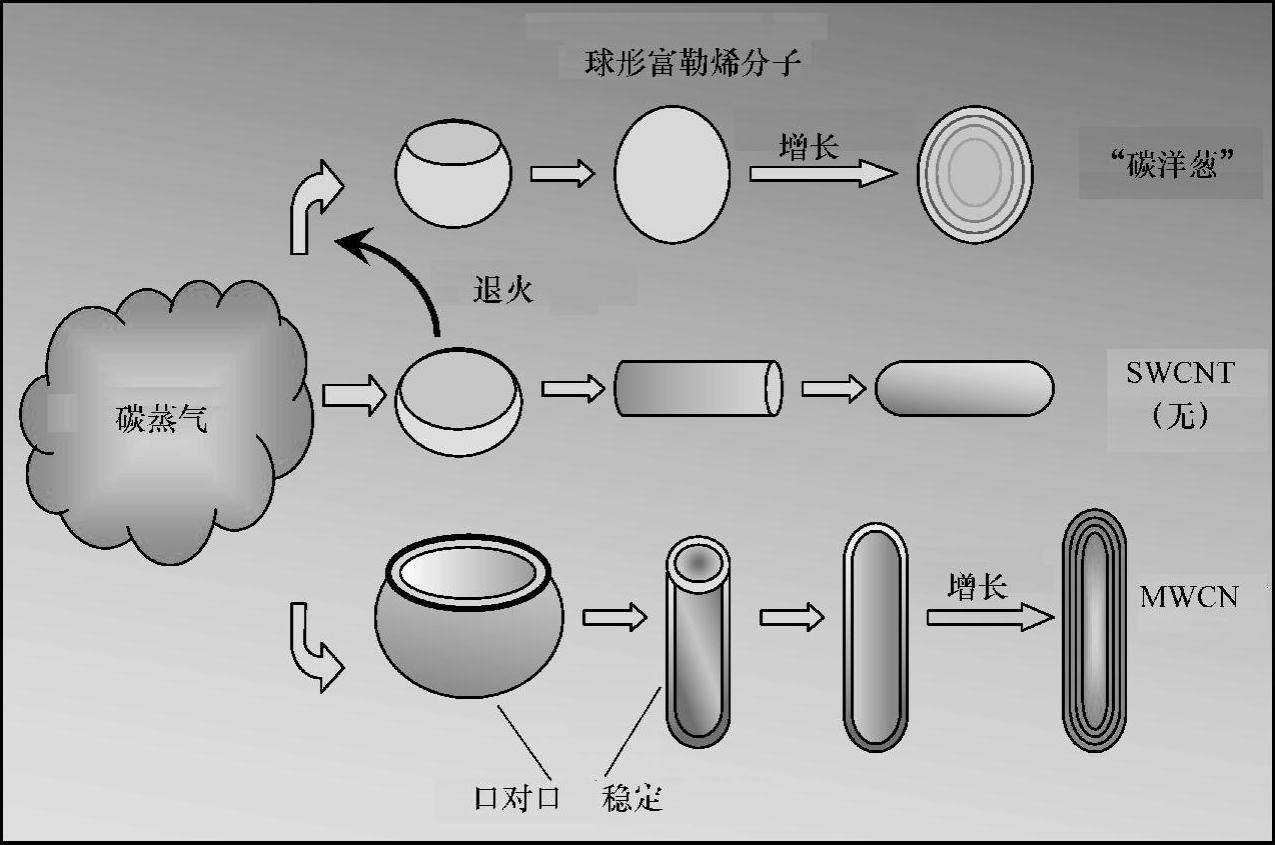 球形富勒烯分子

增长

“碳洋葱”

退火

碳蒸气

SWCNT
（无）

增长

MWCN

口对口 稳定