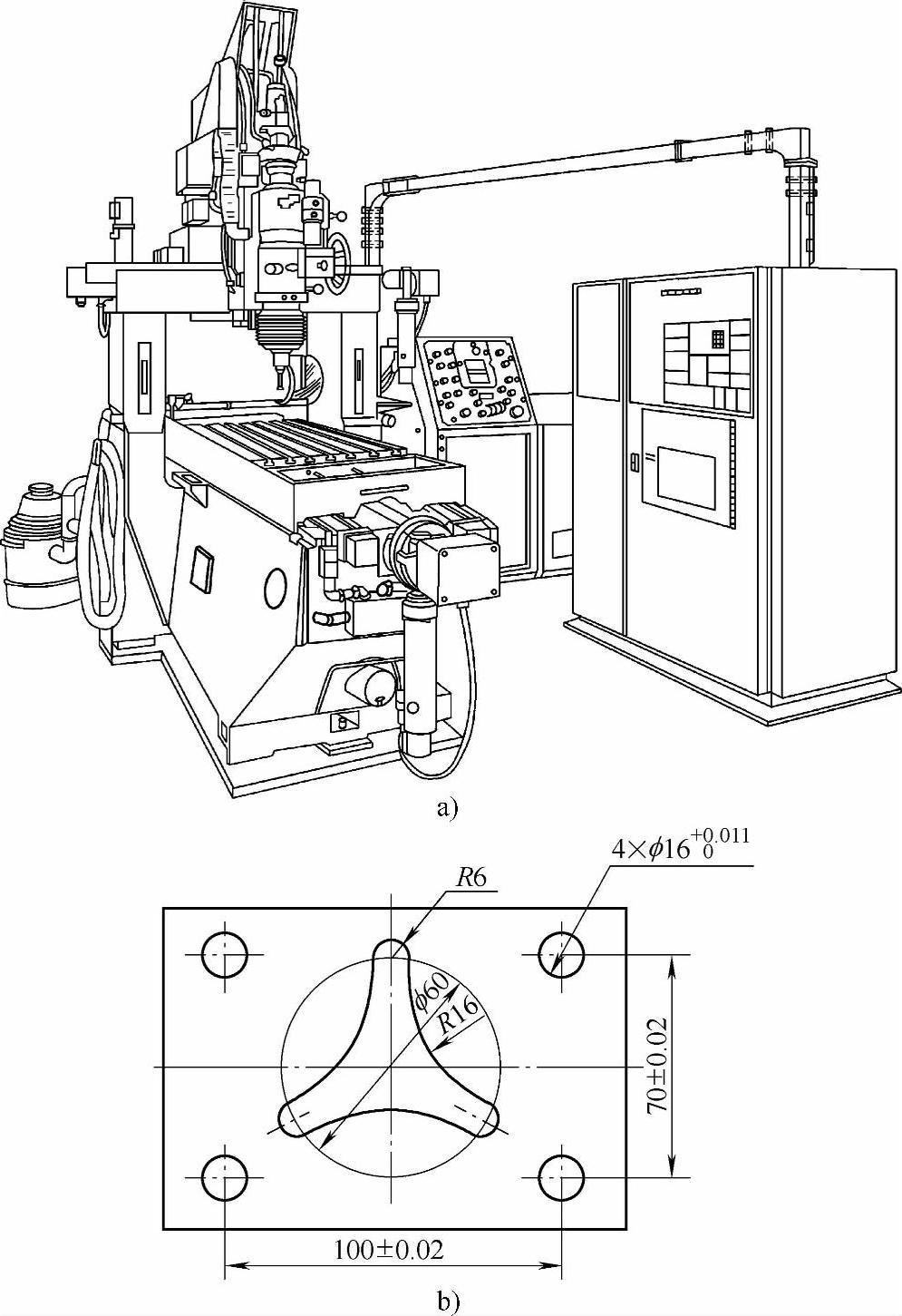 a)

$4\times\phi16^{+0.011}_{0}$

$R6$

$\phi60$

$R16$

$70\pm0.02$

$100\pm0.02$

b)