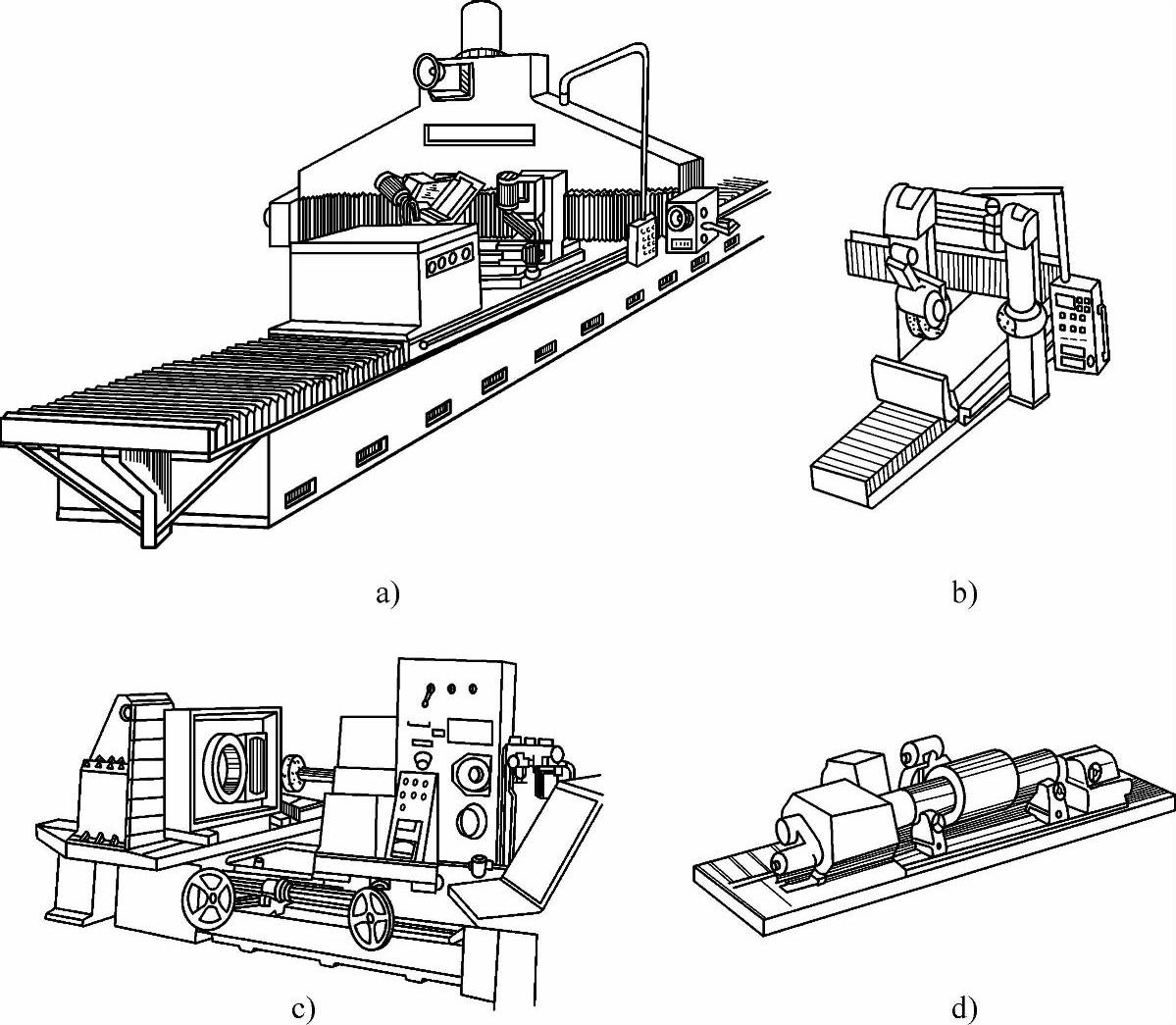 a)

b)

c)

d)