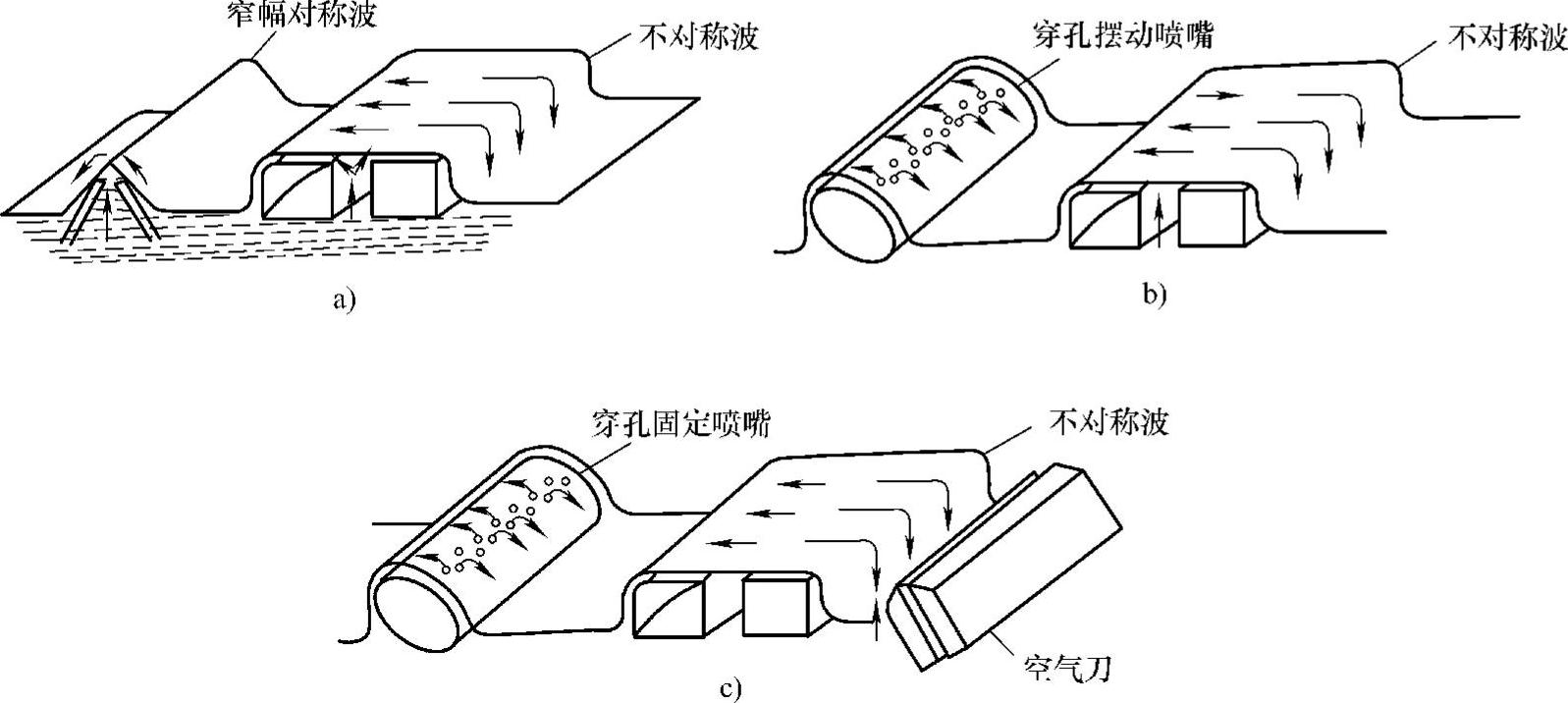 窄幅对称波
不对称波
a)

穿孔摆动喷嘴
不对称波
b)

穿孔固定喷嘴
不对称波
空气刀
c)