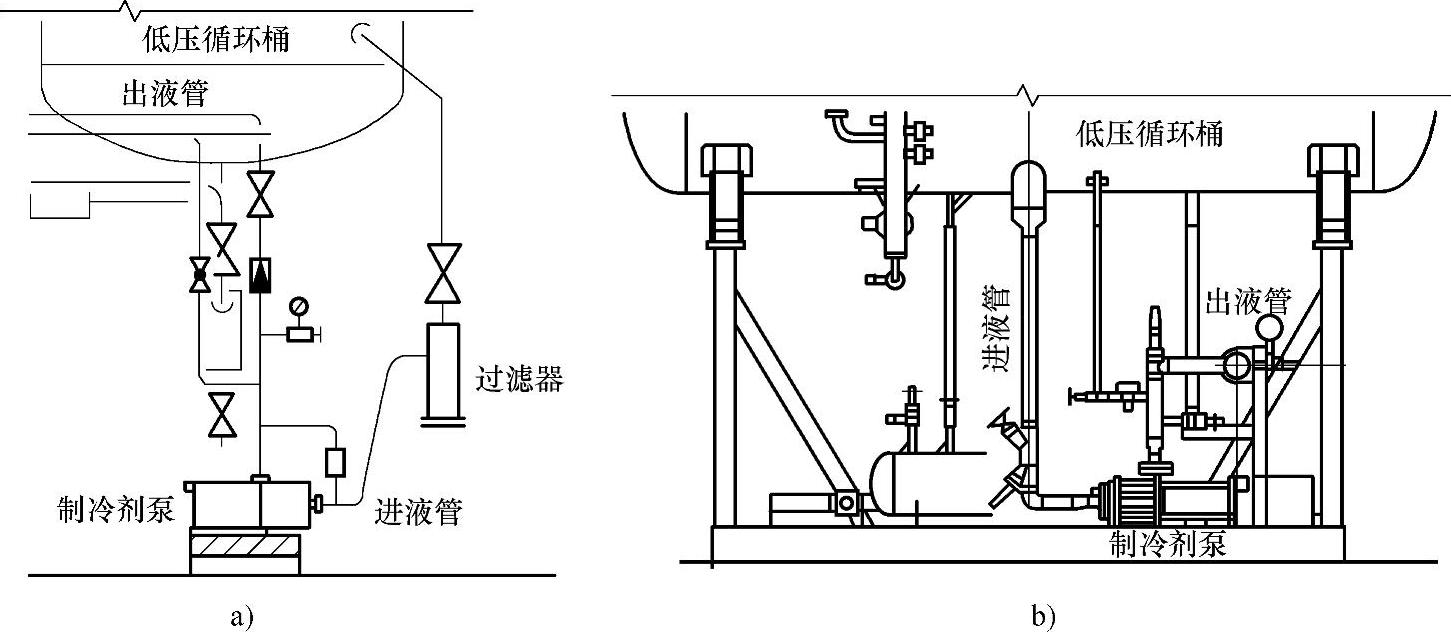 低压循环桶
出液管
过滤器
制冷剂泵
进液管
a)

低压循环桶
进液管
出液管
制冷剂泵
b)