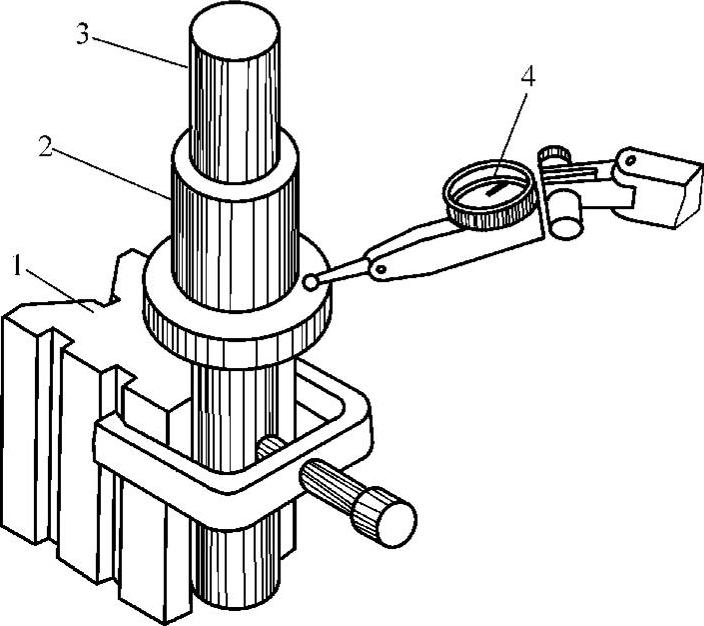 3
4
2
1