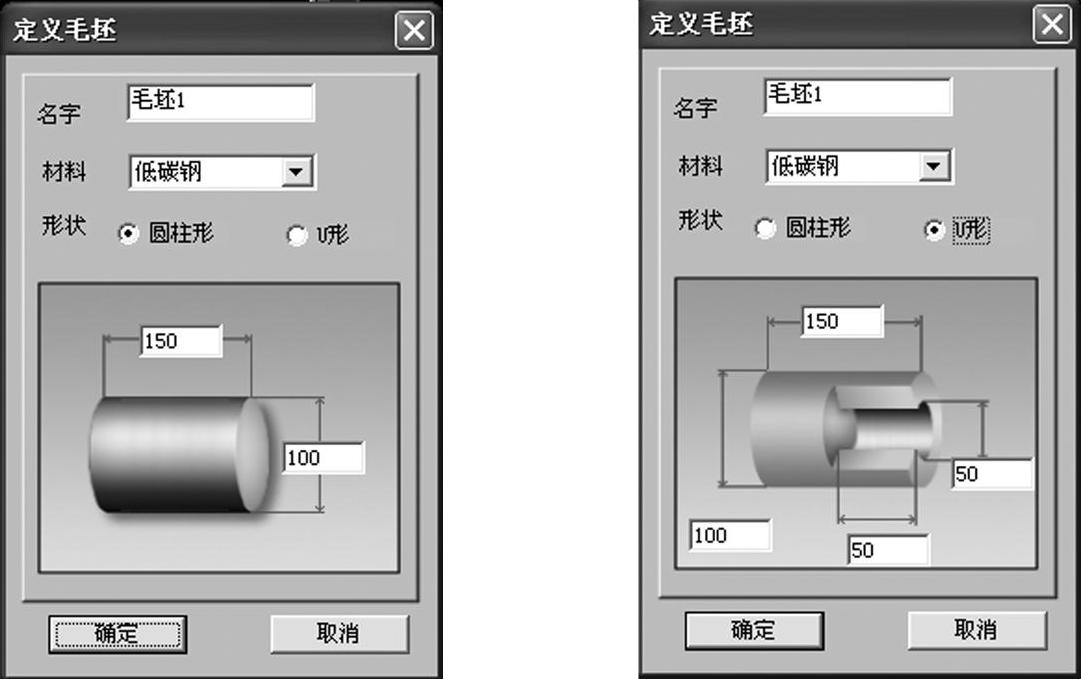 定义毛坯

名字 毛坯1

材料 低碳钢

形状 圆柱形 U形

150

100

确定 取消

定义毛坯

名字 毛坯1

材料 低碳钢

形状 圆柱形 U形

150

50

100

50

确定 取消