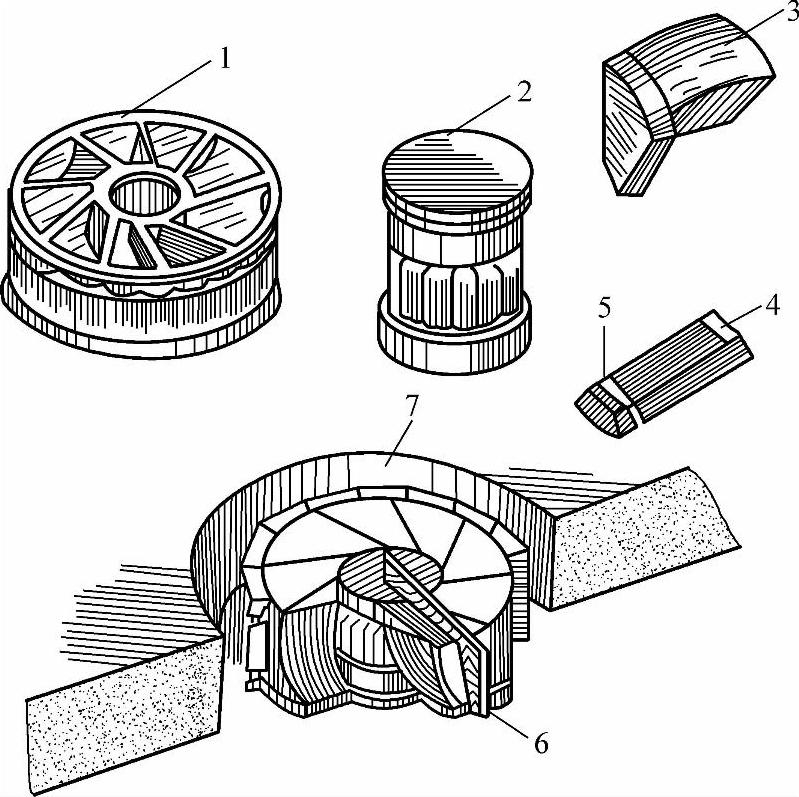 1
2
3
5
4
7
6