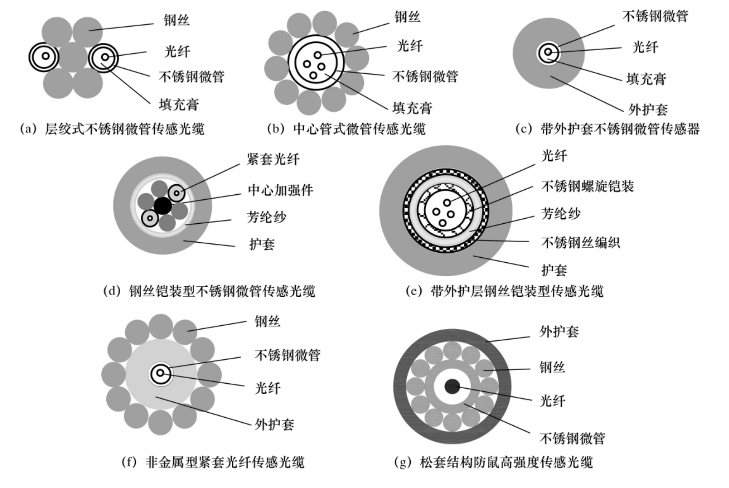 钢丝
光纤
不锈钢微管
填充膏
(a) 层绞式不锈钢微管传感光缆

钢丝
光纤
不锈钢微管
填充膏
(b) 中心管式微管传感光缆

不锈钢微管
光纤
填充膏
外护套
(c) 带外护套不锈钢微管传感器

紧套光纤
中心加强件
芳纶纱
护套
(d) 钢丝铠装型不锈钢微管传感光缆

光纤
不锈钢螺旋铠装
芳纶纱
不锈钢丝编织
护套
(e) 带外护层钢丝铠装型传感光缆

钢丝
不锈钢微管
光纤
外护套
(f) 非金属型紧套光纤传感光缆

外护套
钢丝
光纤
不锈钢微管
(g) 松套结构防鼠高强度传感光缆